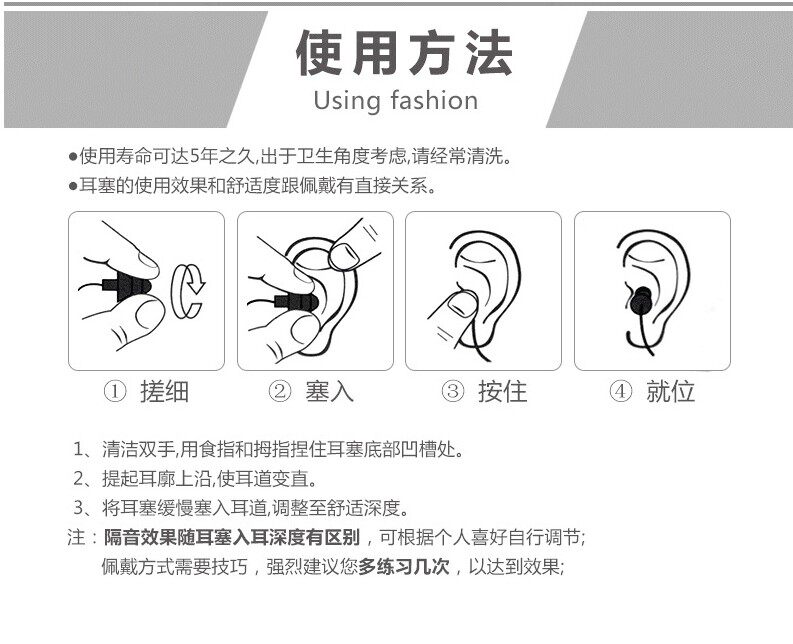 使用方法
Using fashion

●使用寿命可达5年之久,出于卫生角度考虑,请经常清洗。
●耳塞的使用效果和舒适度跟佩戴有直接关系。

① 搓细
② 塞入
③ 按住
④ 就位

1、清洁双手,用食指和拇指捏住耳塞底部凹槽处。
2、提起耳廓上沿,使耳道变直。
3、将耳塞缓慢塞入耳道,调整至舒适深度。
注：隔音效果随耳塞入耳深度有区别，可根据个人喜好自行调节;
佩戴方式需要技巧，强烈建议您多练习几次，以达到效果;