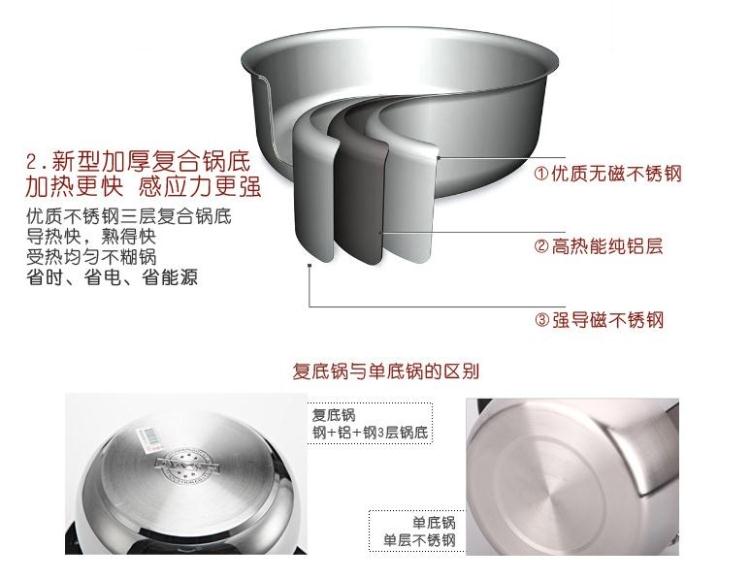 2.新型加厚复合锅底
加热更快 感应力更强

优质不锈钢三层复合锅底
导热快，熟得快
受热均匀不糊锅
省时、省电、省能源

①优质无磁不锈钢

②高热能纯铝层

③强导磁不锈钢

复底锅与单底锅的区别

复底锅
钢+铝+钢3层锅底

单底锅
单层不锈钢