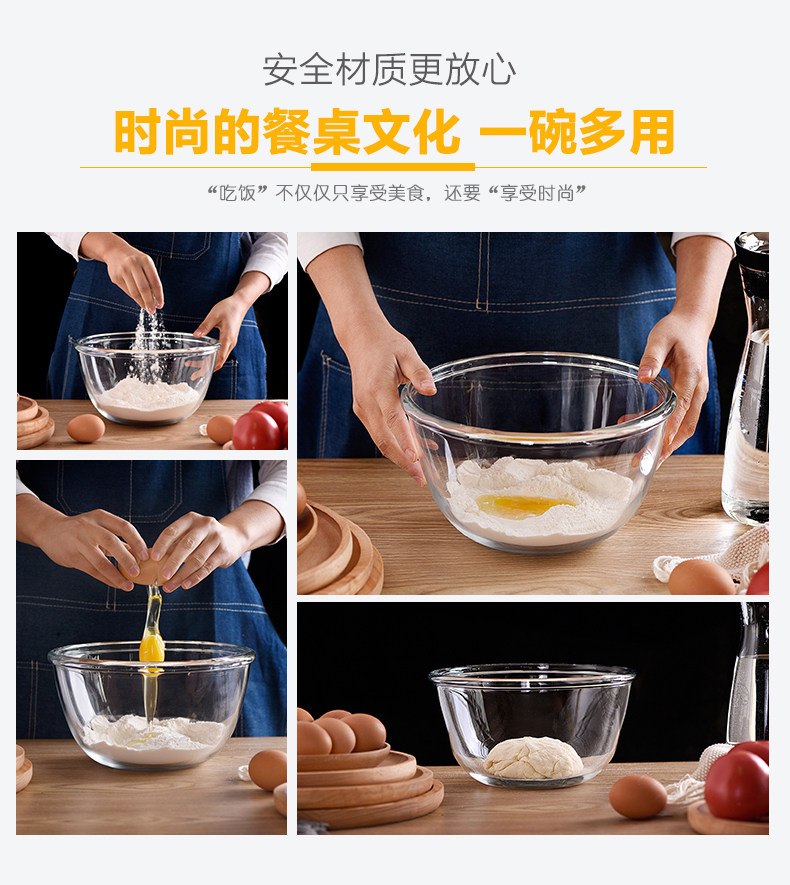 安全材质更放心

时尚的餐桌文化 一碗多用

“吃饭”不仅仅只享受美食，还要“享受时尚”