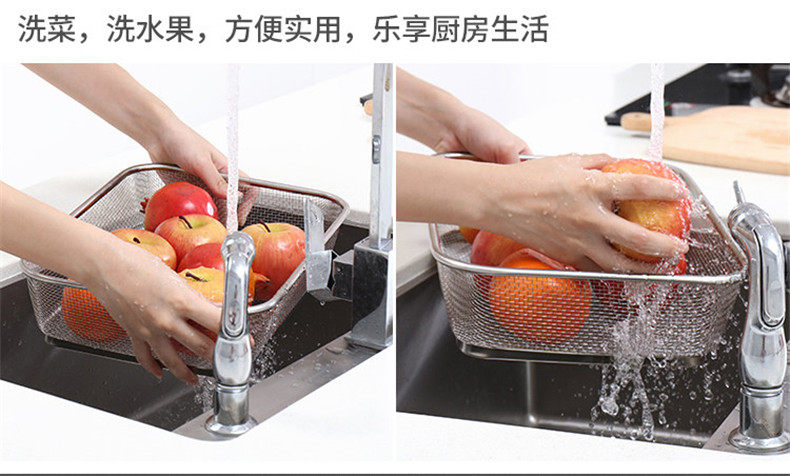 洗菜，洗水果，方便实用，乐享厨房生活