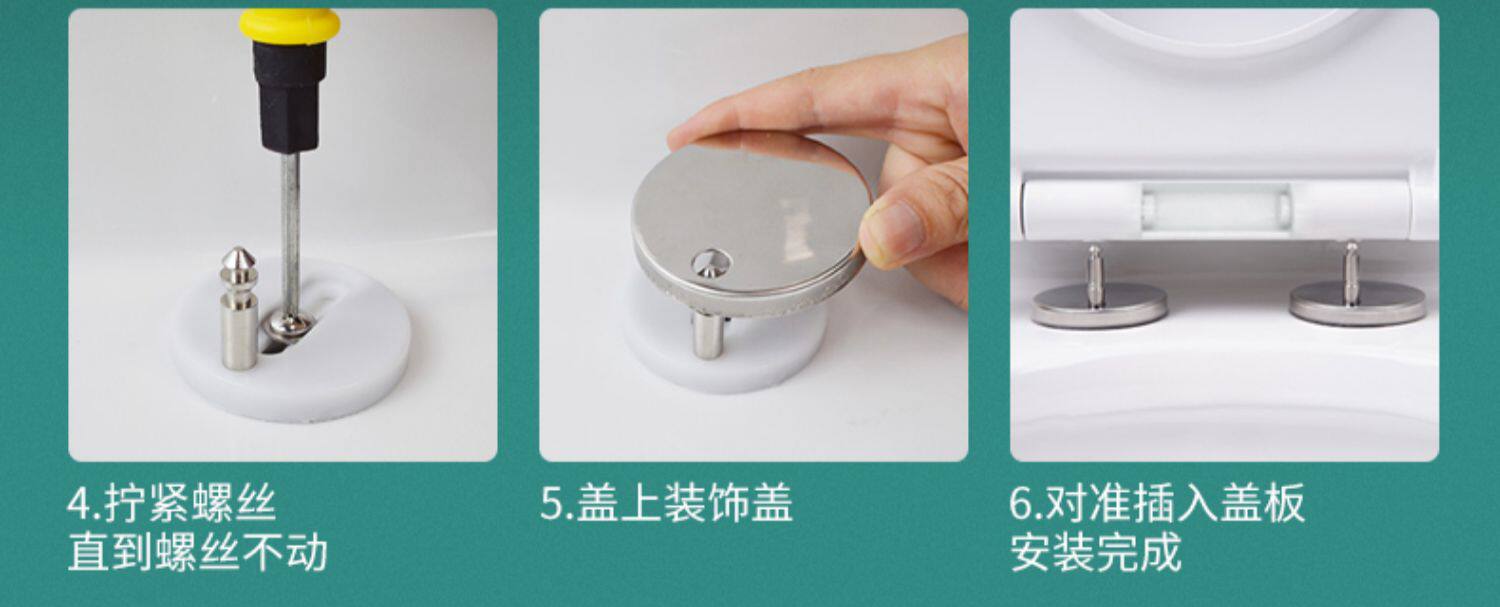 4.拧紧螺丝
直到螺丝不动

5.盖上装饰盖

6.对准插入盖板
安装完成