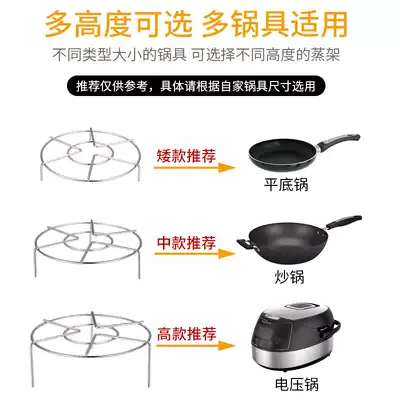 多高度可选 多锅具适用

不同类型大小的锅具 可选择不同高度的蒸架

推荐仅供参考，具体请根据自家锅具尺寸选用

矮款推荐

平底锅

中款推荐

炒锅

高款推荐

电压锅