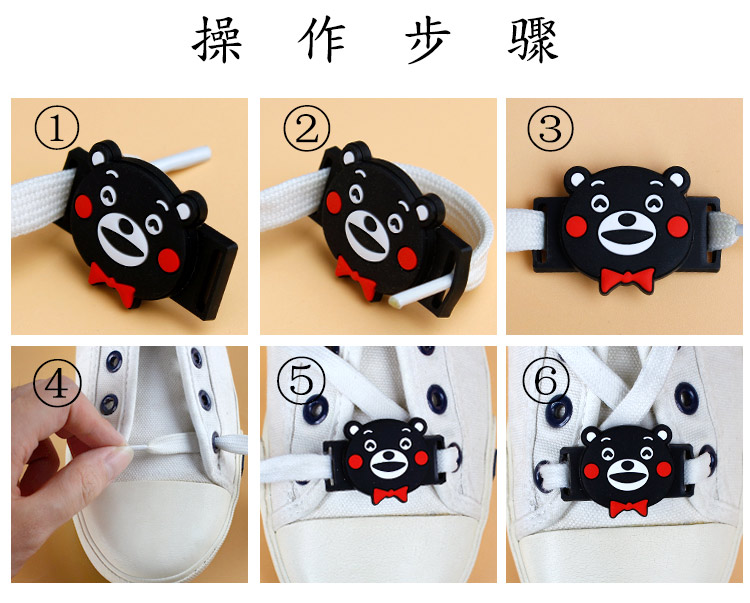 操 作 步 骤

①

②

③

④

⑤

⑥