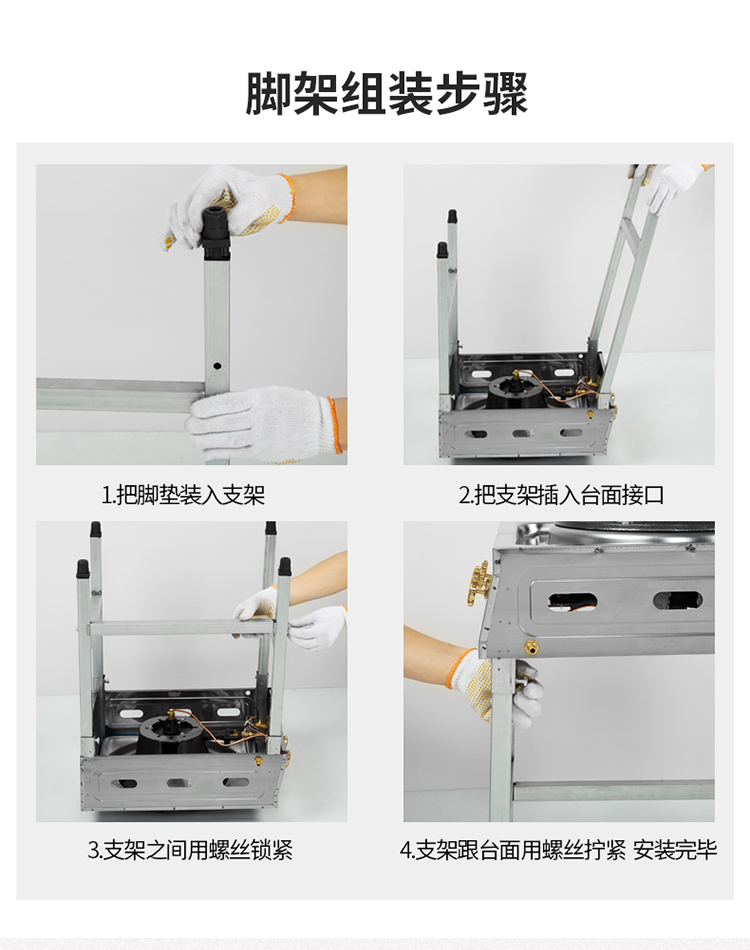 脚架组装步骤

1.把脚垫装入支架

2.把支架插入台面接口

3.支架之间用螺丝锁紧

4.支架跟台面用螺丝拧紧 安装完毕