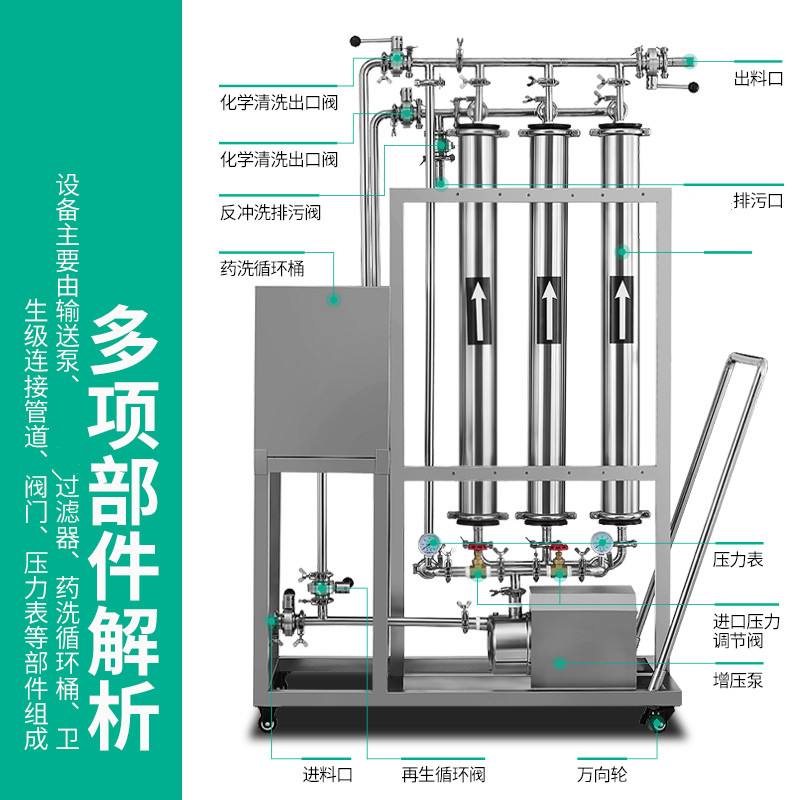 多项部件解析

设备主要由输送泵、过滤器、药洗循环桶、卫生级连接管道、阀门、压力表等部件组成

化学清洗出口阀
化学清洗出口阀
反冲洗排污阀
药洗循环桶
出料口
排污口
压力表
进口压力调节阀
增压泵
进料口
再生循环阀
万向轮