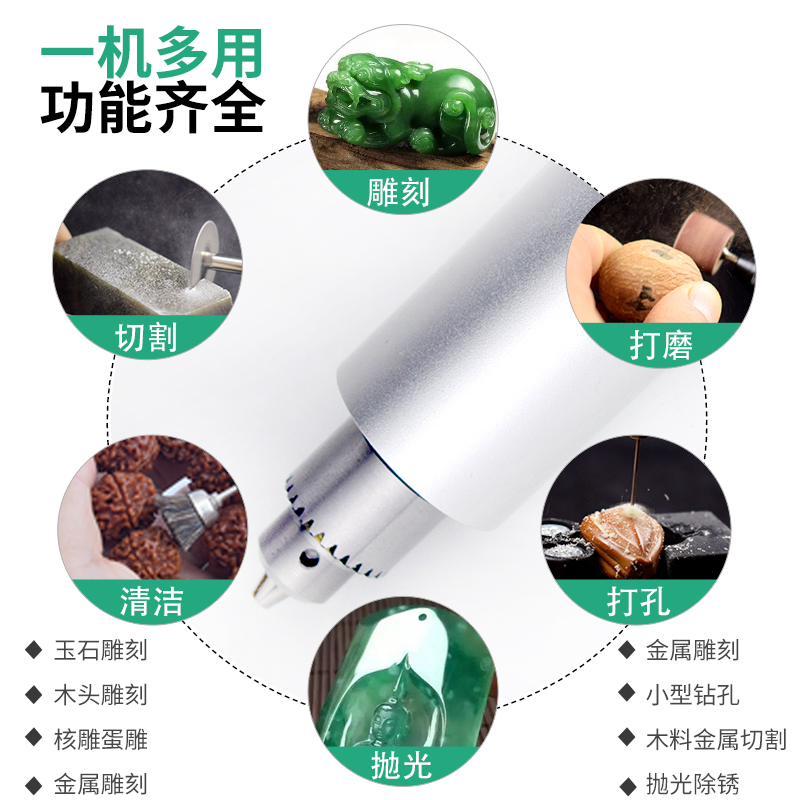 一机多用
功能齐全

雕刻

切割

打磨

清洁

打孔

抛光

◆ 玉石雕刻
◆ 木头雕刻
◆ 核雕蛋雕
◆ 金属雕刻

◆ 金属雕刻
◆ 小型钻孔
◆ 木料金属切割
◆ 抛光除锈