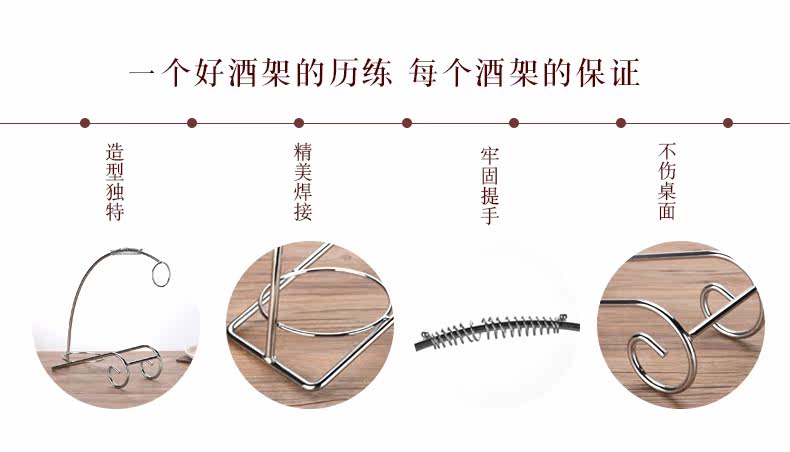 一个好酒架的历练 每个酒架的保证

造型独特

精美焊接

牢固提手

不伤桌面