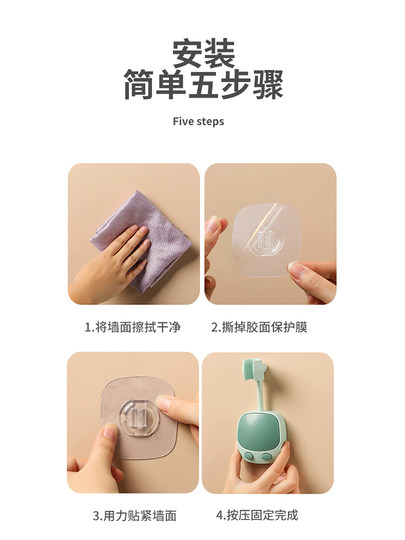 安装
简单五步骤

Five steps

1.将墙面擦拭干净

2.撕掉胶面保护膜

3.用力贴紧墙面

4.按压固定完成