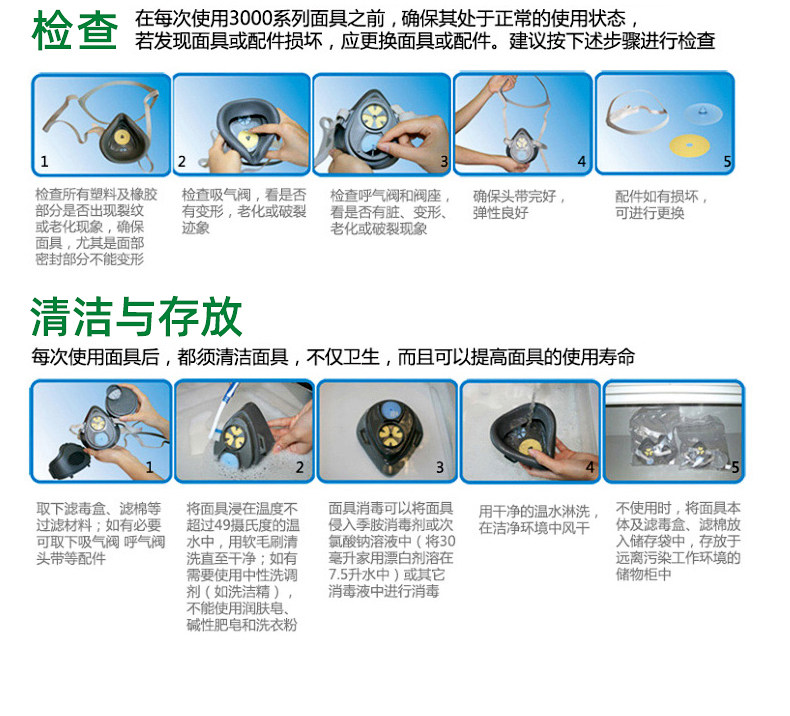 检查 在每次使用3000系列面具之前，确保其处于正常的使用状态，若发现面具或配件损坏，应更换面具或配件。建议按下述步骤进行检查

1
检查所有塑料及橡胶部分是否出现裂纹或老化现象，确保面具，尤其是面部密封部分不能变形

2
检查吸气阀，看是否有变形，老化或破裂迹象

3
检查呼气阀和阀座，看是否有脏、变形、老化或破裂现象

4
确保头带完好，弹性良好

5
配件如有损坏，可进行更换

清洁与存放
每次使用面具后，都须清洁面具，不仅卫生，而且可以提高面具的使用寿命

1
取下滤毒盒、滤棉等过滤材料；如有必要可取下吸气阀 呼气阀头带等配件

2
将面具浸在温度不超过49摄氏度的温水中，用软毛刷清洗直至干净；如有需要使用中性洗调剂（如洗洁精），不能使用润肤皂、碱性肥皂和洗衣粉

3
面具消毒可以将面具侵入季胺消毒剂或次氯酸钠溶液中（将30毫升家用漂白剂溶在7.5升水中）或其它消毒液中进行消毒

4
用干净的温水淋洗，在洁净环境中风干

5
不使用时，将面具本体及滤毒盒、滤棉放入储存袋中，存放于远离污染工作环境的储物柜中