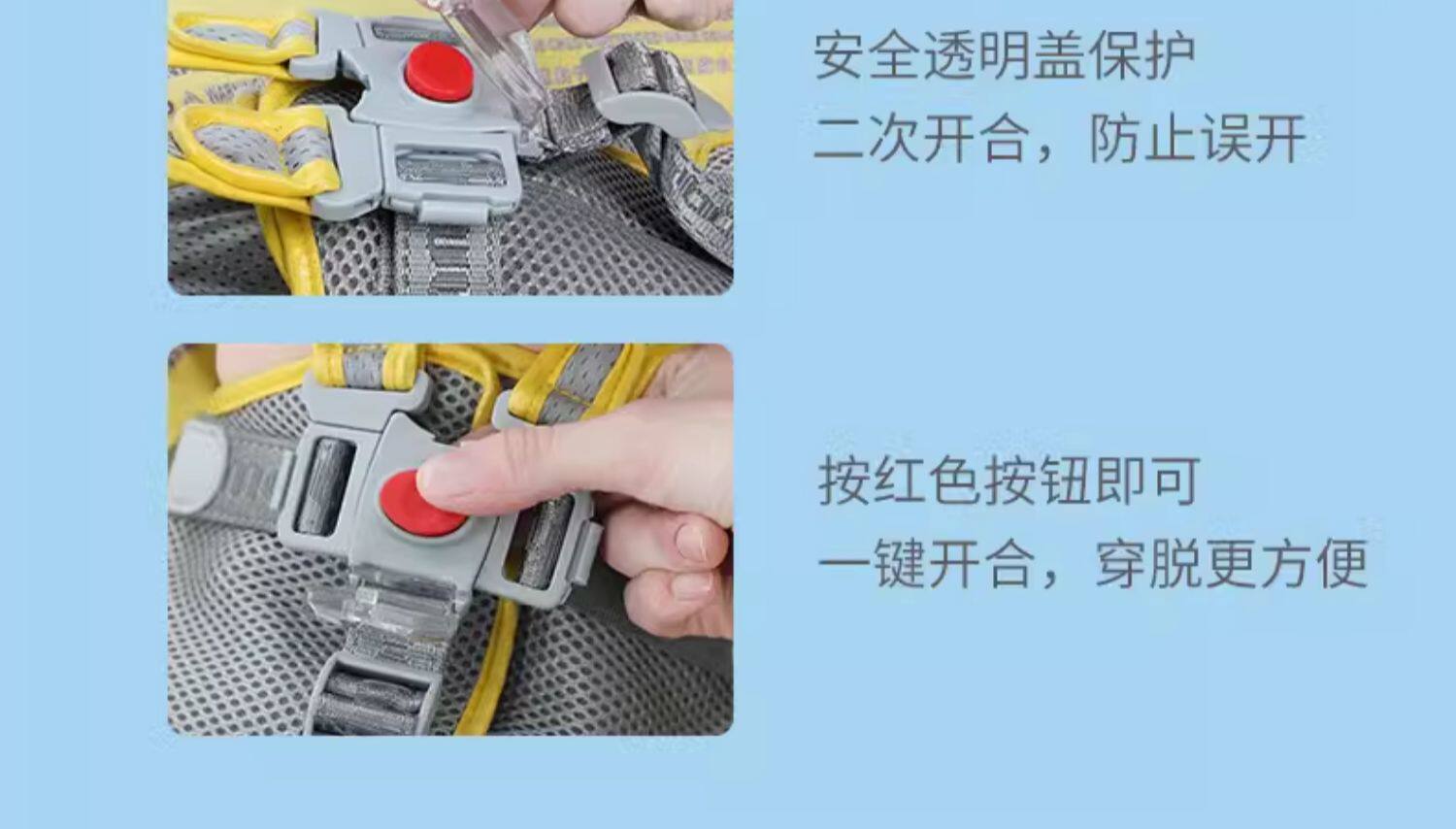 安全透明盖保护
二次开合，防止误开

按红色按钮即可
一键开合，穿脱更方便