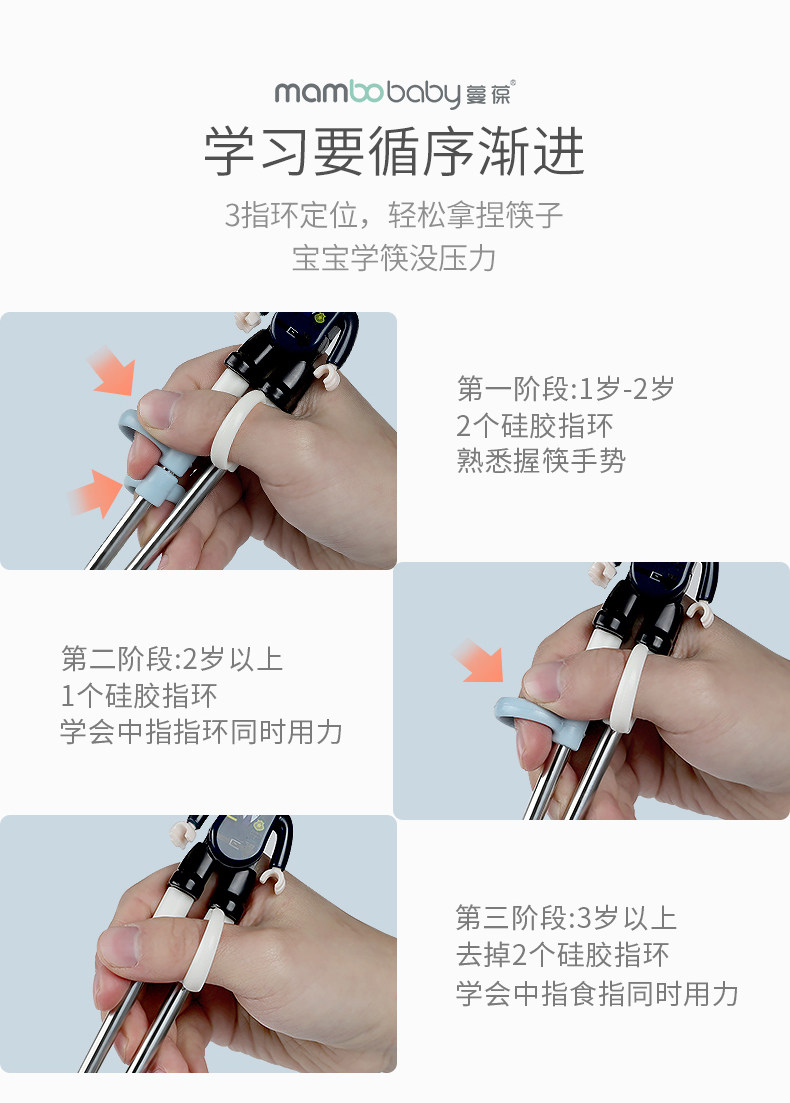 mambobaby 蔓葆®

学习要循序渐进

3指环定位，轻松拿捏筷子
宝宝学筷没压力

第一阶段:1岁-2岁
2个硅胶指环
熟悉握筷手势

第二阶段:2岁以上
1个硅胶指环
学会中指指环同时用力

第三阶段:3岁以上
去掉2个硅胶指环
学会中指食指同时用力