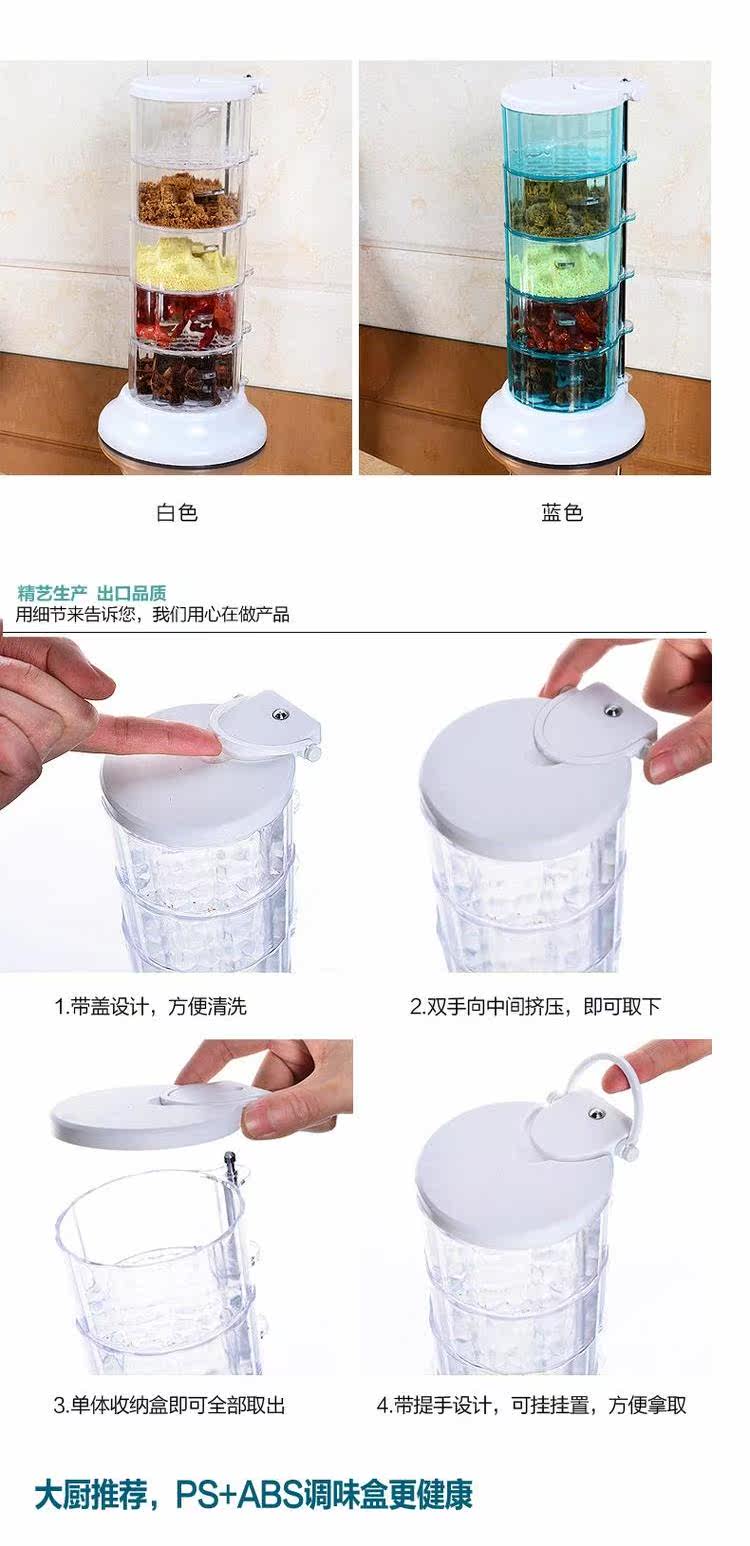 白色

蓝色

精艺生产 出口品质
用细节来告诉您，我们用心在做产品

1.带盖设计，方便清洗

2.双手向中间挤压，即可取下

3.单体收纳盒即可全部取出

4.带提手设计，可挂挂置，方便拿取

大厨推荐，PS+ABS调味盒更健康