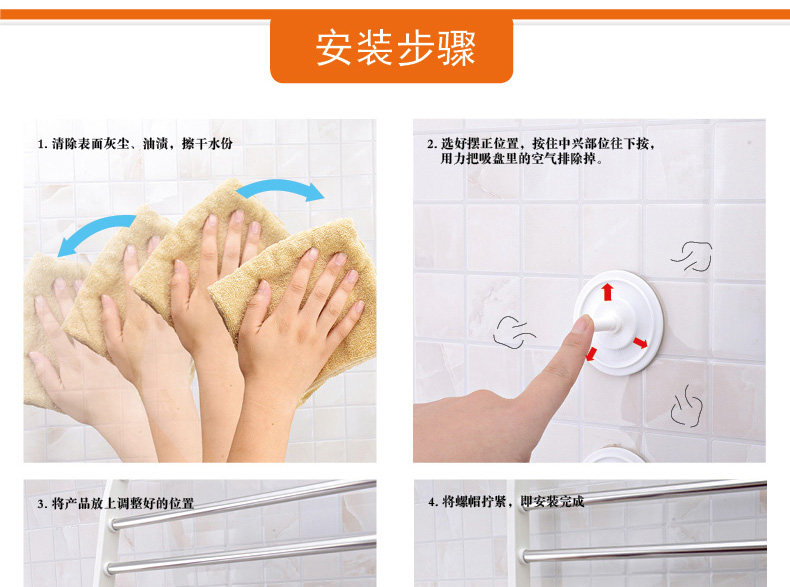 安装步骤

1. 清除表面灰尘、油渍，擦干水份

2. 选好摆正位置，按住中兴部位往下按，用力把吸盘里的空气排除掉。

3. 将产品放上调整好的位置

4. 将螺帽拧紧，即安装完成