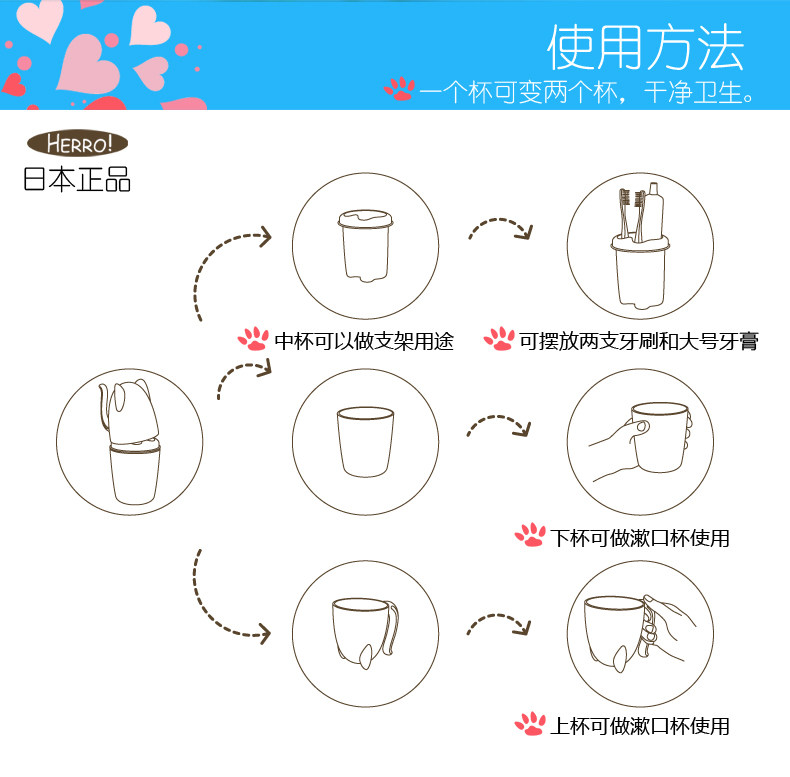 使用方法

一个杯可变两个杯，干净卫生。

HERRO!
日本正品

中杯可以做支架用途

可摆放两支牙刷和大号牙膏

下杯可做漱口杯使用

上杯可做漱口杯使用