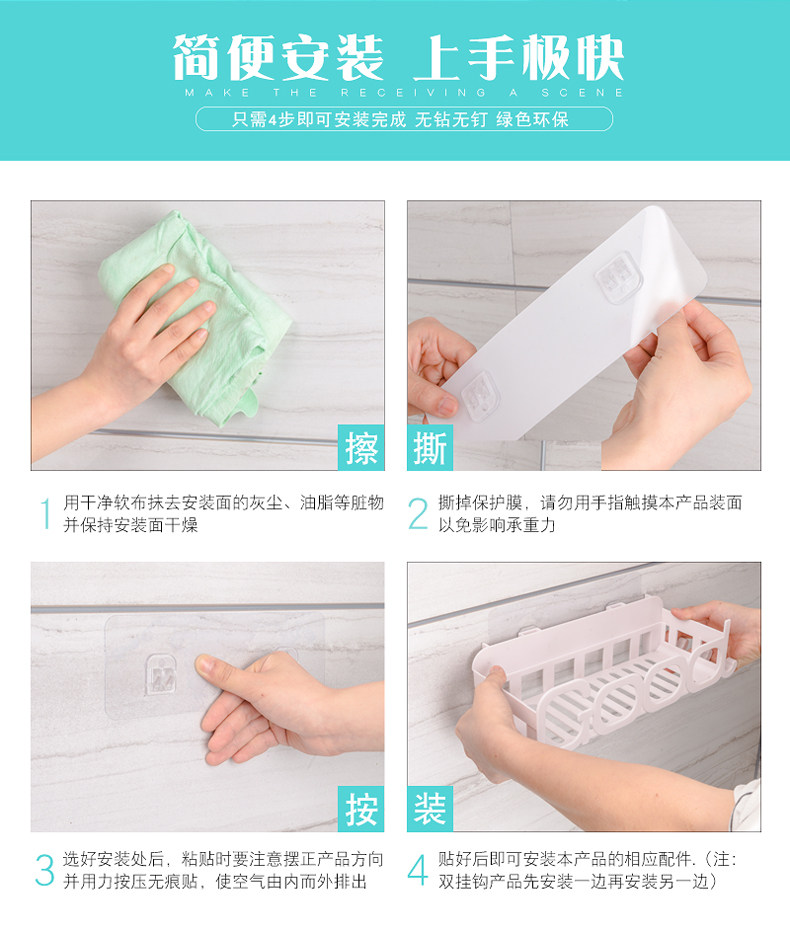 简便安装 上手极快

MAKE THE RECEIVING A SCENE

只需4步即可安装完成 无钻无钉 绿色环保

擦

撕

1 用干净软布抹去安装面的灰尘、油脂等脏物并保持安装面干燥

2 撕掉保护膜，请勿用手指触摸本产品装面以免影响承重力

按

装

3 选好安装处后，粘贴时要注意摆正产品方向并用力按压无痕贴，使空气由内而外排出

4 贴好后即可安装本产品的相应配件.（注：双挂钩产品先安装一边再安装另一边）