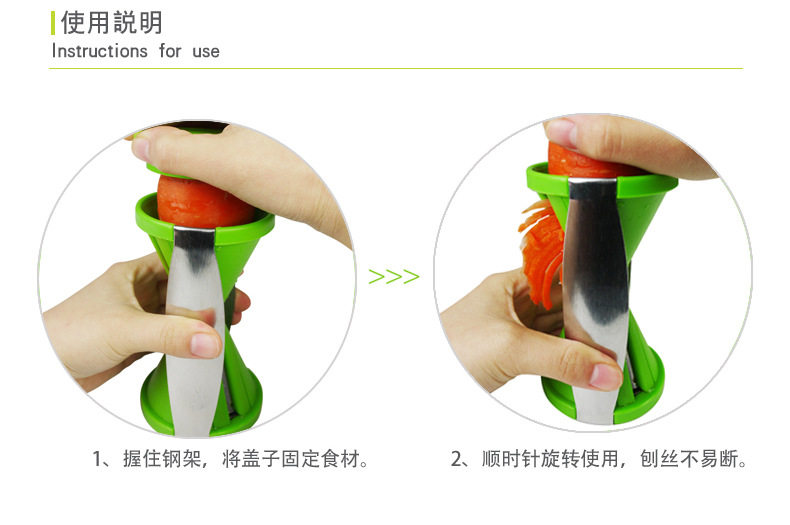 使用説明
Instructions for use

>>>

1、握住钢架，将盖子固定食材。

2、顺时针旋转使用，刨丝不易断。