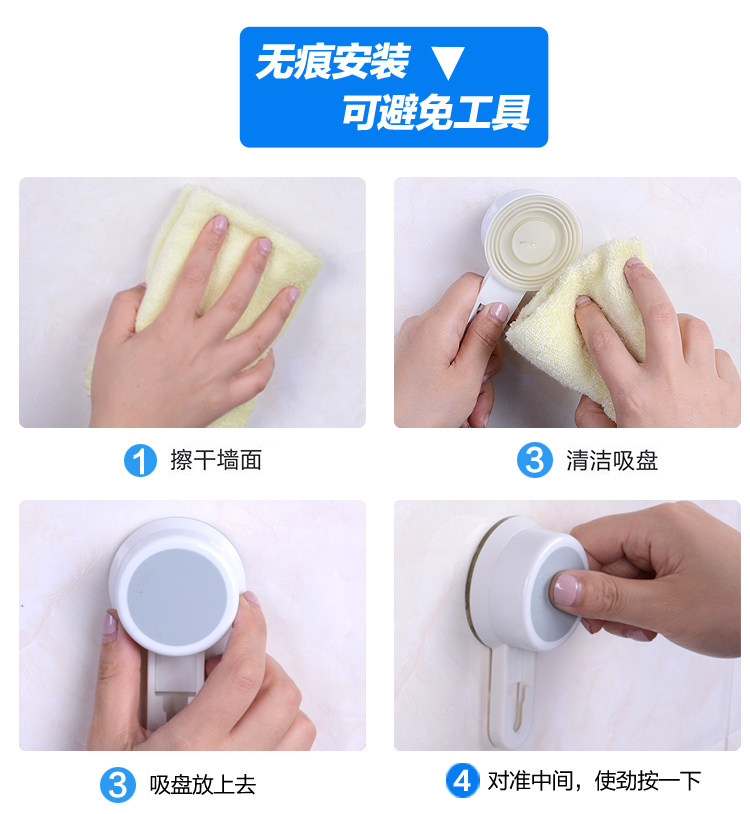 无痕安装 ▼
可避免工具

1 擦干墙面

3 清洁吸盘

3 吸盘放上去

4 对准中间，使劲按一下