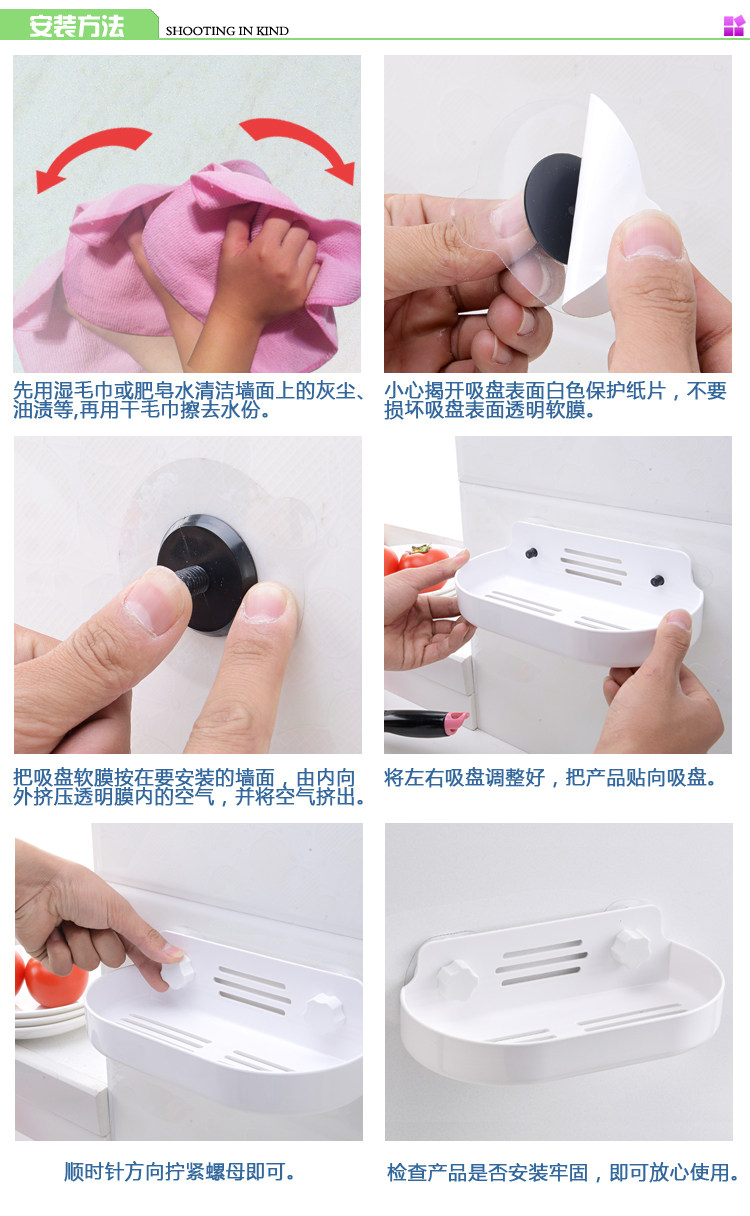 安装方法 SHOOTING IN KIND

先用湿毛巾或肥皂水清洁墙面上的灰尘、油渍等,再用干毛巾擦去水份。

小心揭开吸盘表面白色保护纸片，不要损坏吸盘表面透明软膜。

把吸盘软膜按在要安装的墙面，由内向外挤压透明膜内的空气，并将空气挤出。

将左右吸盘调整好，把产品贴向吸盘。

顺时针方向拧紧螺母即可。

检查产品是否安装牢固，即可放心使用。