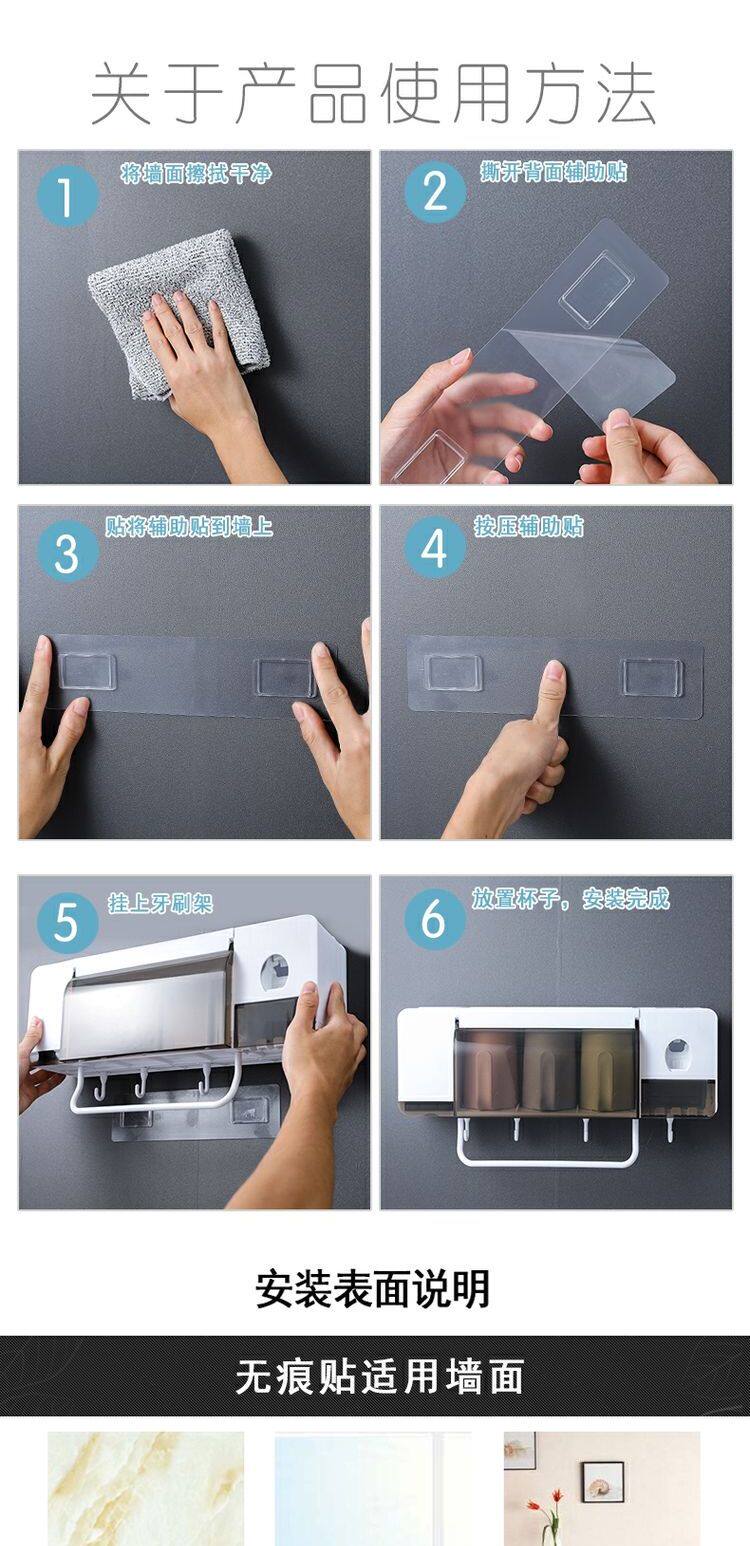 关于产品使用方法

1
将墙面擦拭干净

2
撕开背面辅助贴

3
贴将辅助贴到墙上

4
按压辅助贴

5
挂上牙刷架

6
放置杯子，安装完成

安装表面说明

无痕贴适用墙面