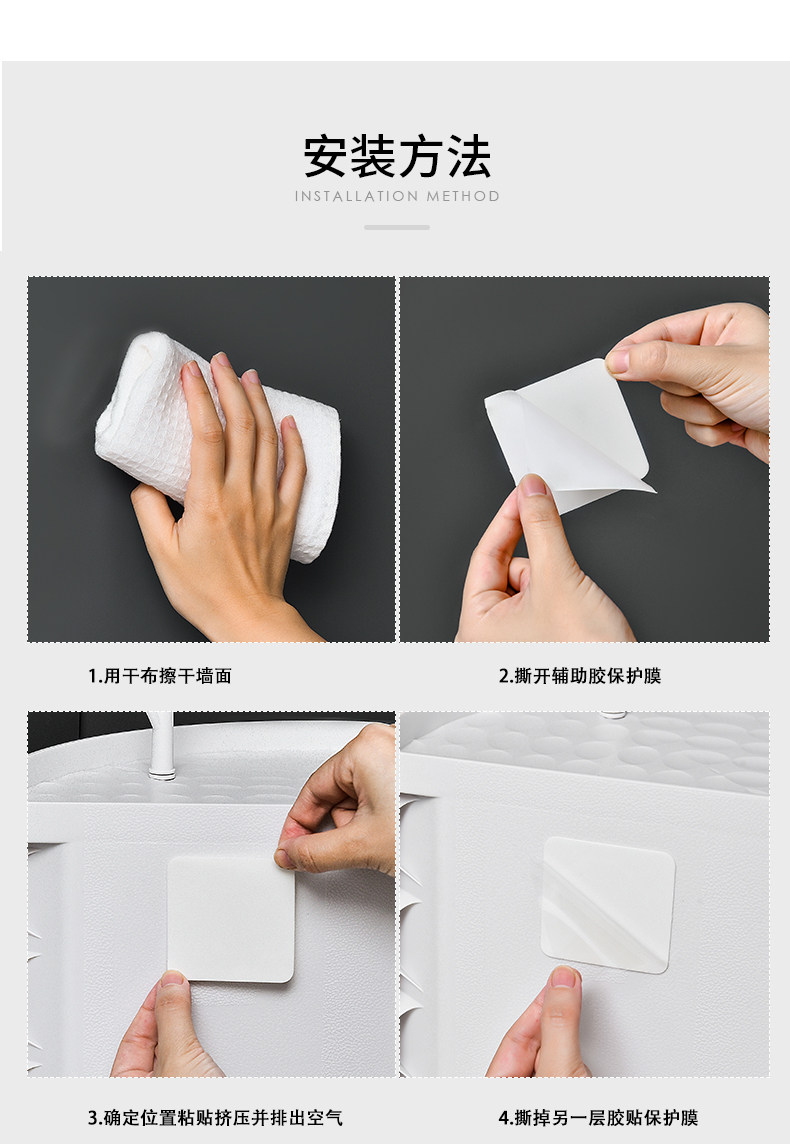 安装方法
INSTALLATION METHOD

1.用干布擦干墙面

2.撕开辅助胶保护膜

3.确定位置粘贴挤压并排出空气

4.撕掉另一层胶贴保护膜