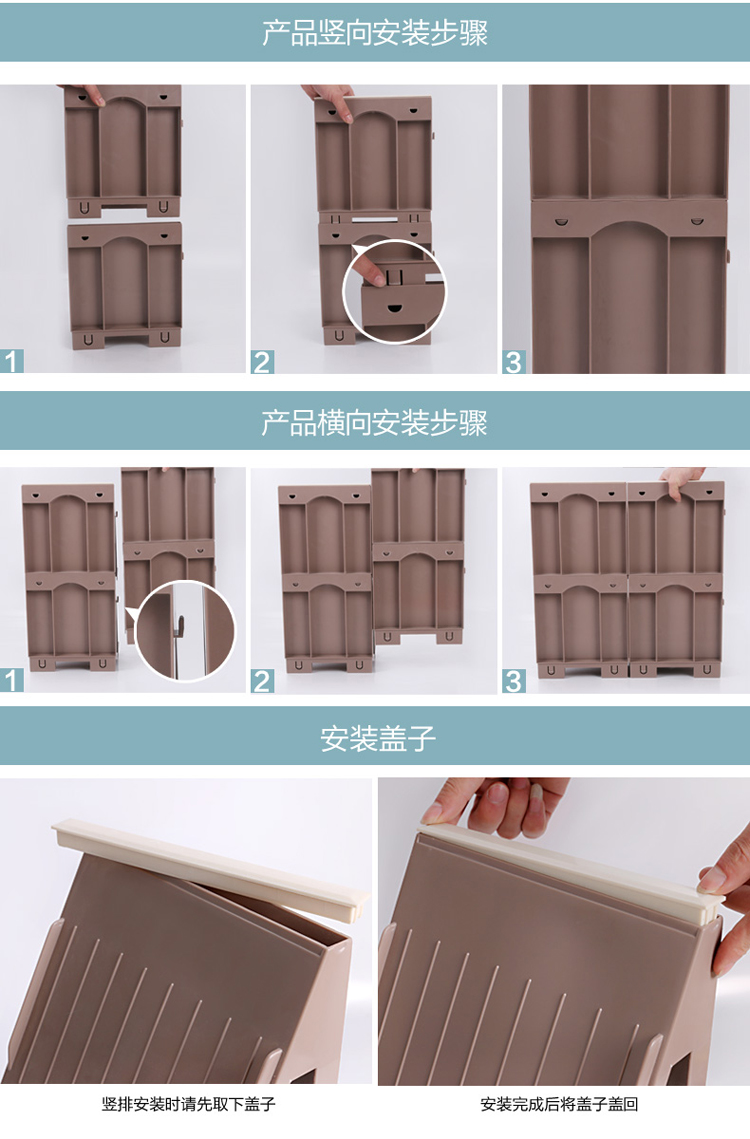 产品竖向安装步骤

1

2

3

产品横向安装步骤

1

2

3

安装盖子

竖排安装时请先取下盖子

安装完成后将盖子盖回