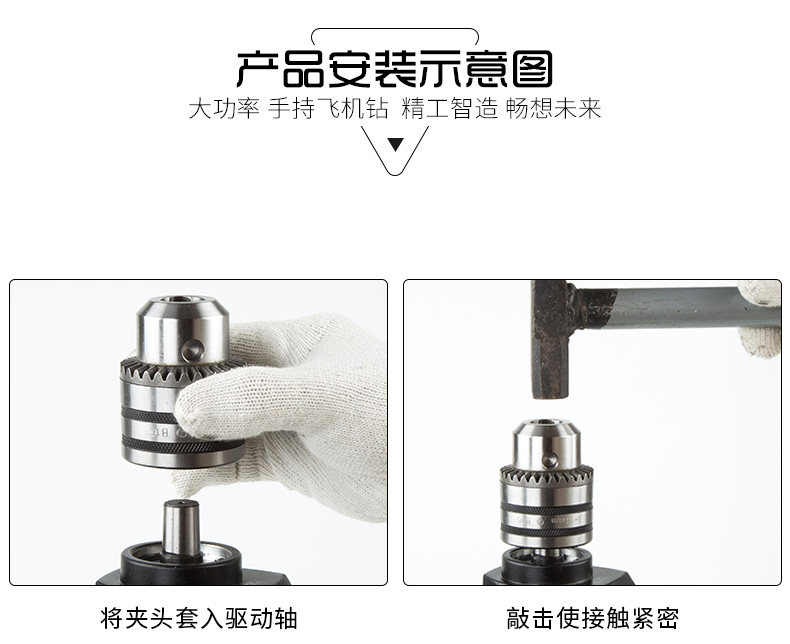 产品安装示意图

大功率 手持飞机钻 精工智造 畅想未来

将夹头套入驱动轴

敲击使接触紧密