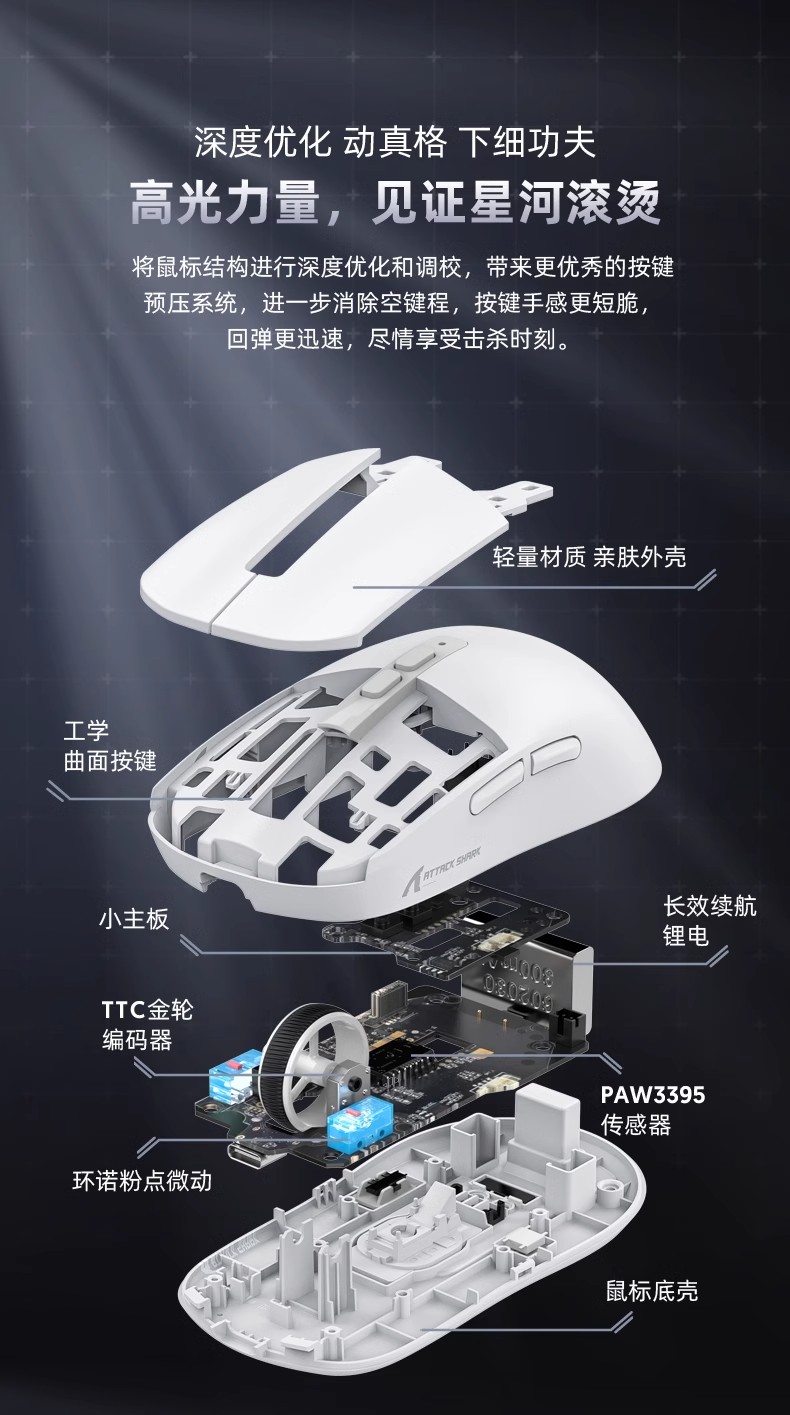 深度优化 动真格 下细功夫

高光力量，见证星河滚烫

将鼠标结构进行深度优化和调校，带来更优秀的按键预压系统，进一步消除空键程，按键手感更短脆，回弹更迅速，尽情享受击杀时刻。

轻量材质 亲肤外壳

工学
曲面按键

ATTACK SHARK

小主板

长效续航
锂电

TTC金轮
编码器

PAW3395
传感器

环诺粉点微动

鼠标底壳