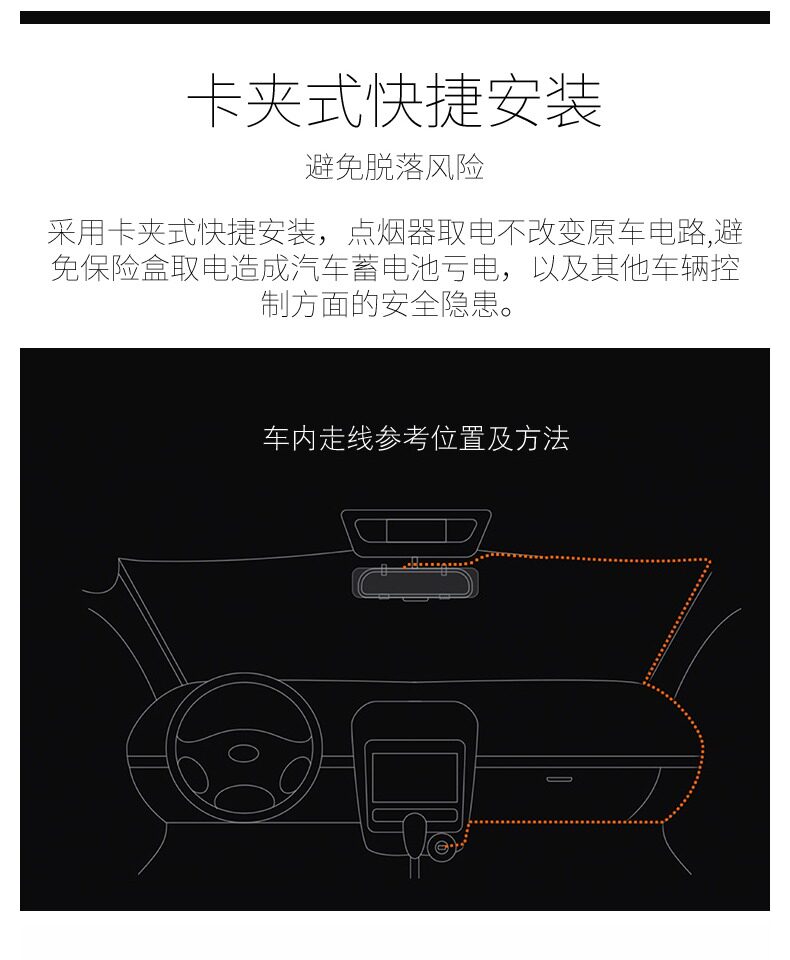 卡夹式快捷安装

避免脱落风险

采用卡夹式快捷安装，点烟器取电不改变原车电路,避免保险盒取电造成汽车蓄电池亏电，以及其他车辆控制方面的安全隐患。

车内走线参考位置及方法