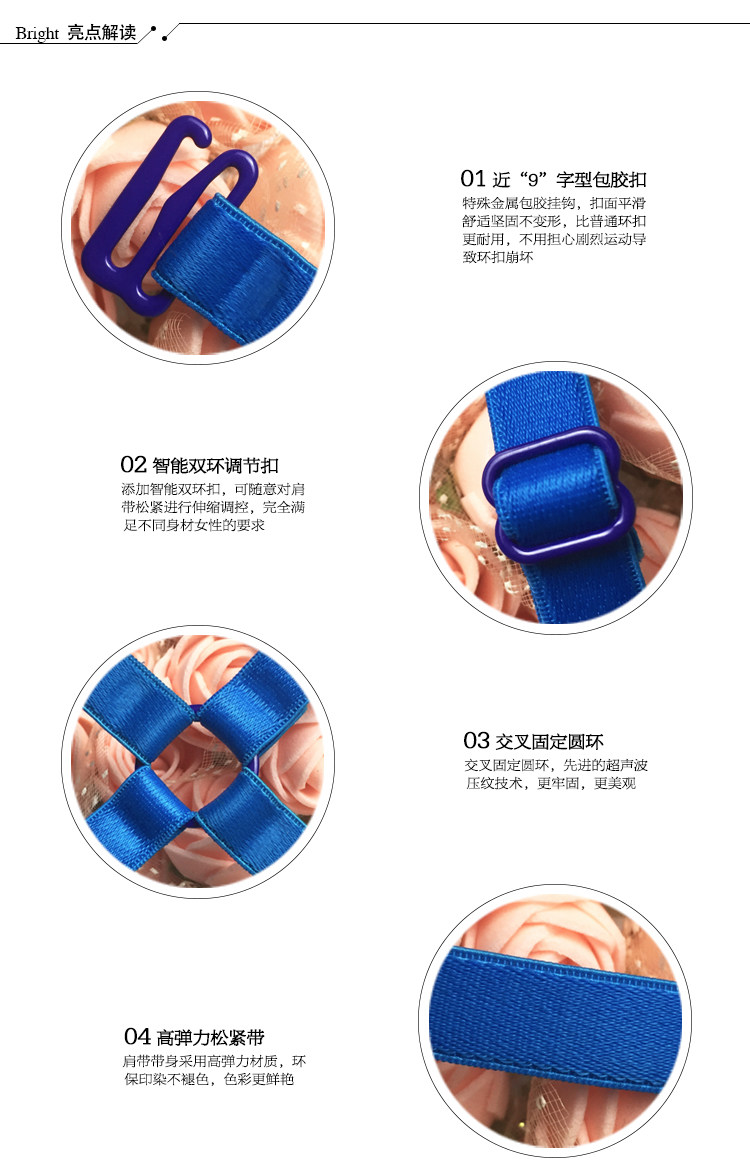 Bright 亮点解读

01 近“9”字型包胶扣
特殊金属包胶挂钩，扣面平滑舒适坚固不变形，比普通环扣更耐用，不用担心剧烈运动导致环扣崩坏

02 智能双环调节扣
添加智能双环扣，可随意对肩带松紧进行伸缩调控，完全满足不同身材女性的要求

03 交叉固定圆环
交叉固定圆环，先进的超声波压纹技术，更牢固，更美观

04 高弹力松紧带
肩带带身采用高弹力材质，环保印染不褪色，色彩更鲜艳