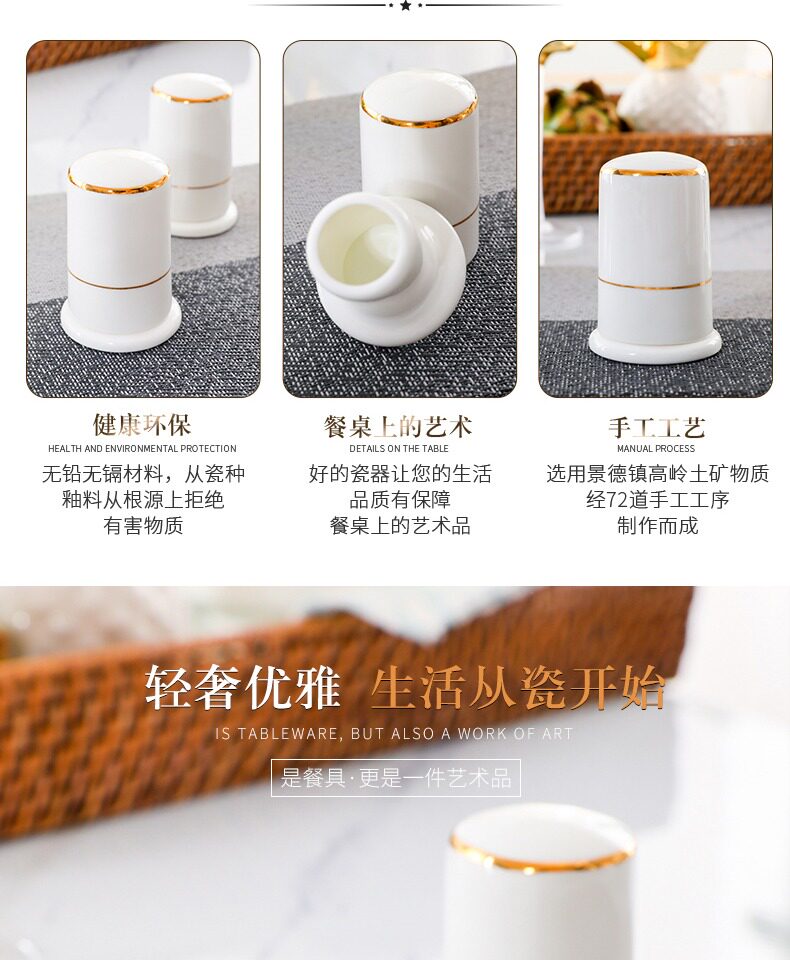 健康环保
HEALTH AND ENVIRONMENTAL PROTECTION
无铅无镉材料，从瓷种釉料从根源上拒绝有害物质

餐桌上的艺术
DETAILS ON THE TABLE
好的瓷器让您的生活品质有保障
餐桌上的艺术品

手工工艺
MANUAL PROCESS
选用景德镇高岭土矿物质经72道手工工序制作而成

轻奢优雅 生活从瓷开始
IS TABLEWARE, BUT ALSO A WORK OF ART
是餐具·更是一件艺术品