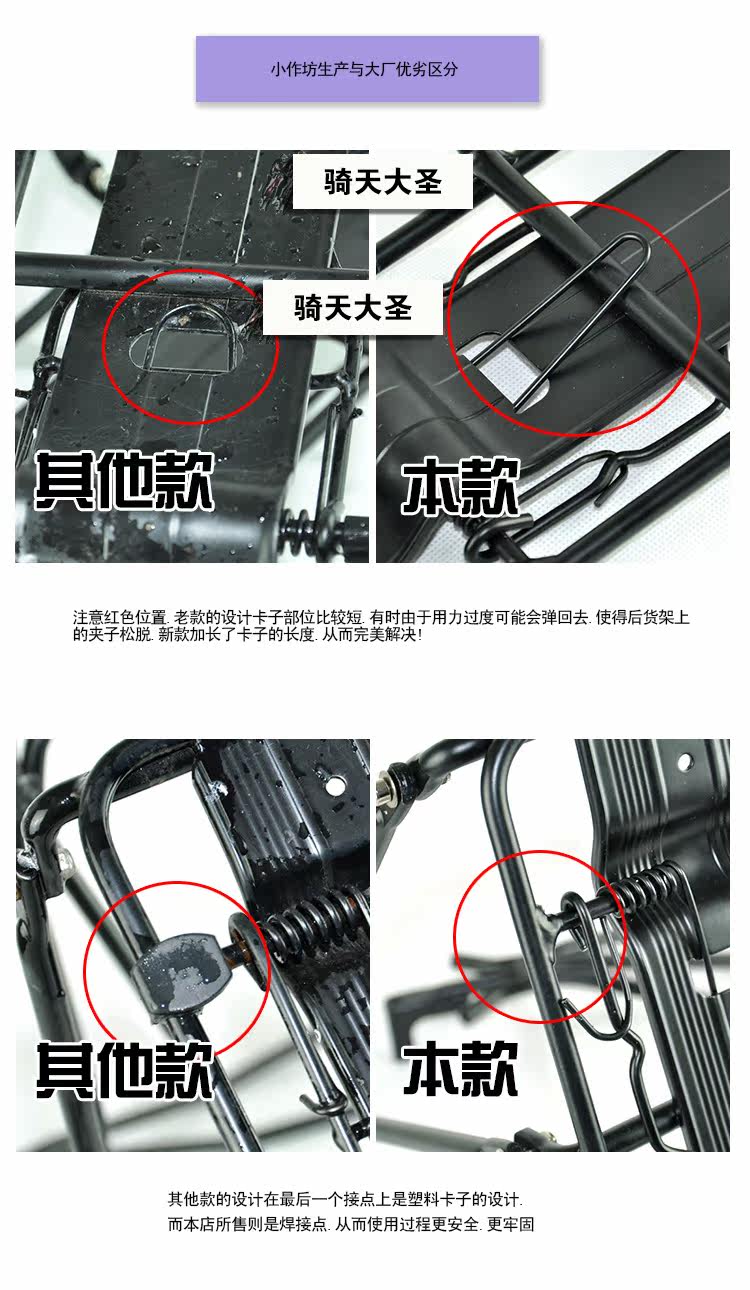 小作坊生产与大厂优劣区分

骑天大圣

骑天大圣

其他款

本款

注意红色位置. 老款的设计卡子部位比较短. 有时由于用力过度可能会弹回去. 使得后货架上的夹子松脱. 新款加长了卡子的长度. 从而完美解决!

其他款

本款

其他款的设计在最后一个接点上是塑料卡子的设计.
而本店所售则是焊接点. 从而使用过程更安全. 更牢固