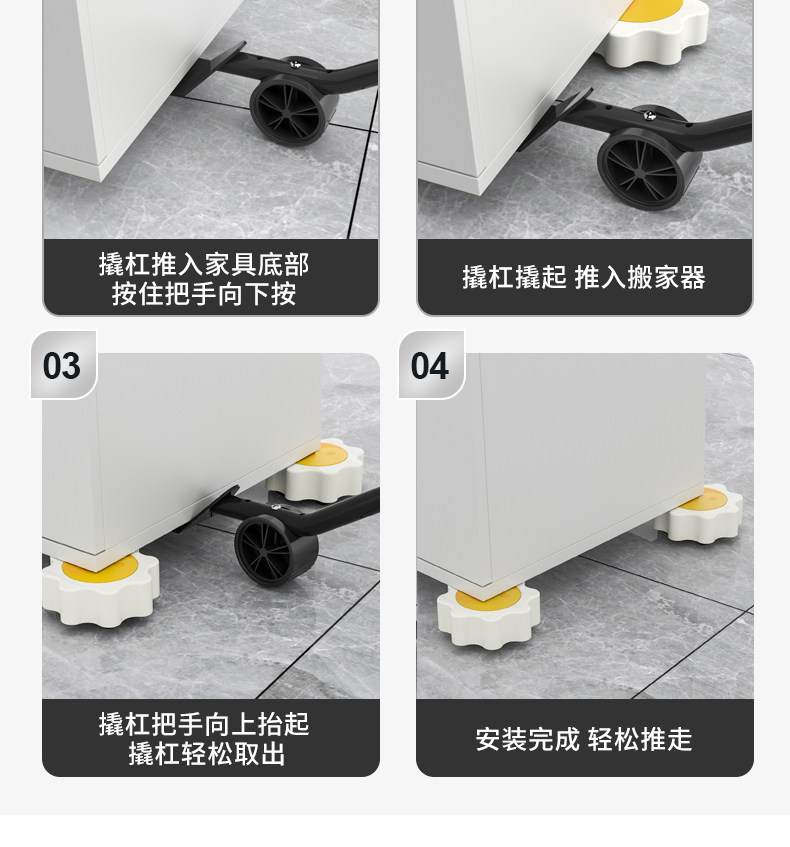 撬杠推入家具底部
按住把手向下按

撬杠撬起 推入搬家器

03

撬杠把手向上抬起
撬杠轻松取出

04

安装完成 轻松推走