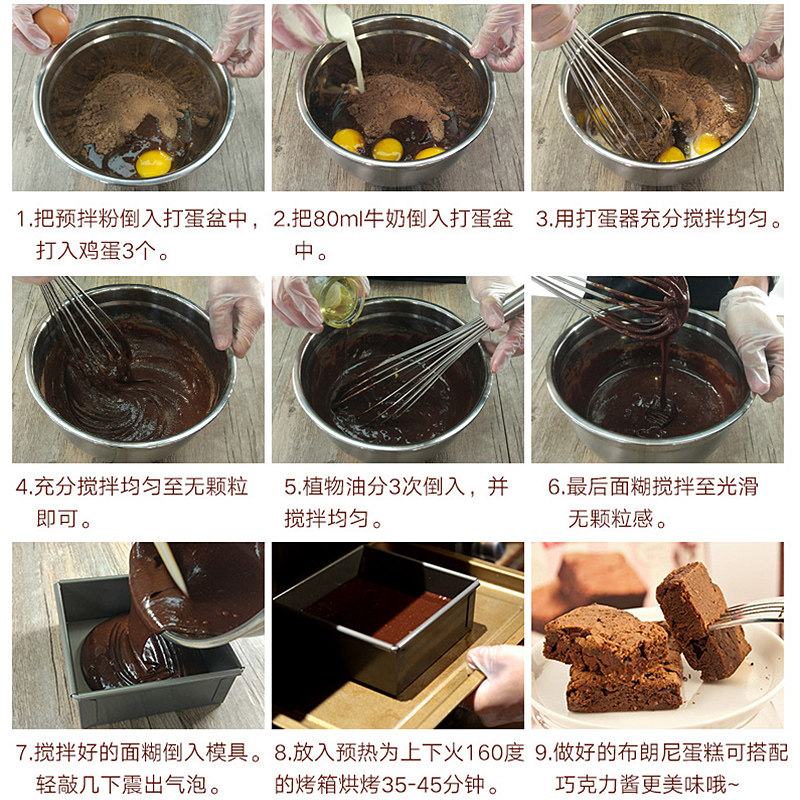 1.把预拌粉倒入打蛋盆中，打入鸡蛋3个。

2.把80ml牛奶倒入打蛋盆中。

3.用打蛋器充分搅拌均匀。

4.充分搅拌均匀至无颗粒即可。

5.植物油分3次倒入，并搅拌均匀。

6.最后面糊搅拌至光滑无颗粒感。

7.搅拌好的面糊倒入模具。轻敲几下震出气泡。

8.放入预热为上下火160度的烤箱烘烤35-45分钟。

9.做好的布朗尼蛋糕可搭配巧克力酱更美味哦~