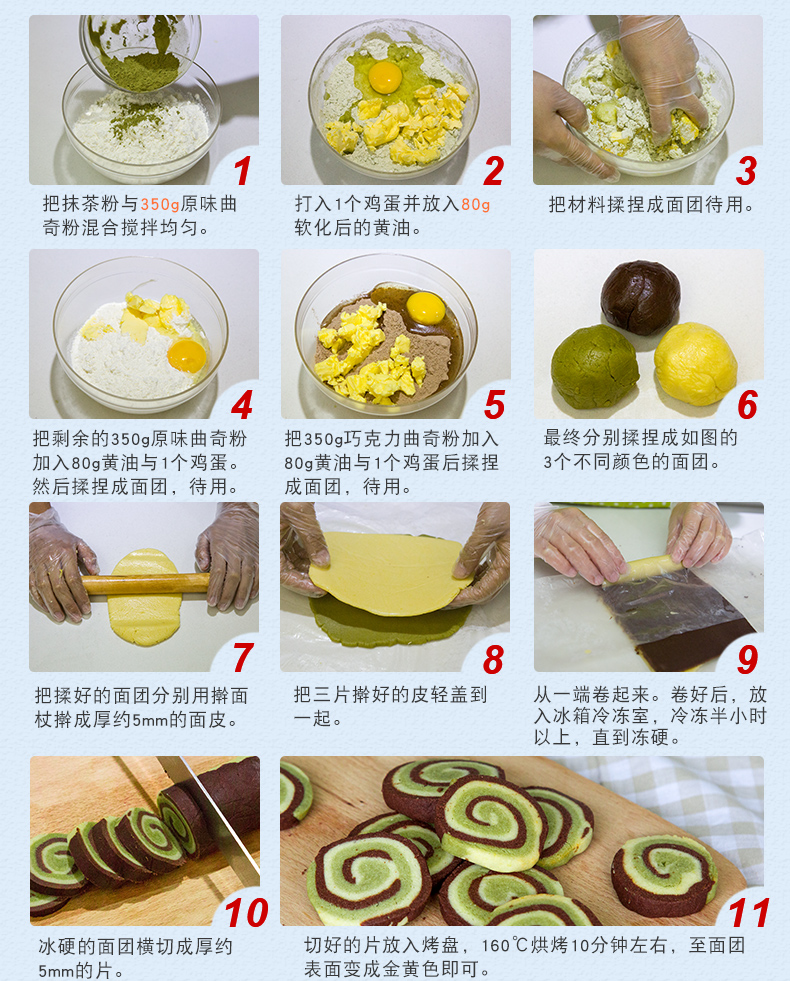 1
把抹茶粉与350g原味曲奇粉混合搅拌均匀。

2
打入1个鸡蛋并放入80g软化后的黄油。

3
把材料揉捏成面团待用。

4
把剩余的350g原味曲奇粉加入80g黄油与1个鸡蛋。然后揉捏成面团，待用。

5
把350g巧克力曲奇粉加入80g黄油与1个鸡蛋后揉捏成面团，待用。

6
最终分别揉捏成如图的3个不同颜色的面团。

7
把揉好的面团分别用擀面杖擀成厚约5mm的面皮。

8
把三片擀好的皮轻盖到一起。

9
从一端卷起来。卷好后，放入冰箱冷冻室，冷冻半小时以上，直到冻硬。

10
冰硬的面团横切成厚约5mm的片。

11
切好的片放入烤盘，160℃烘烤10分钟左右，至面团表面变成金黄色即可。