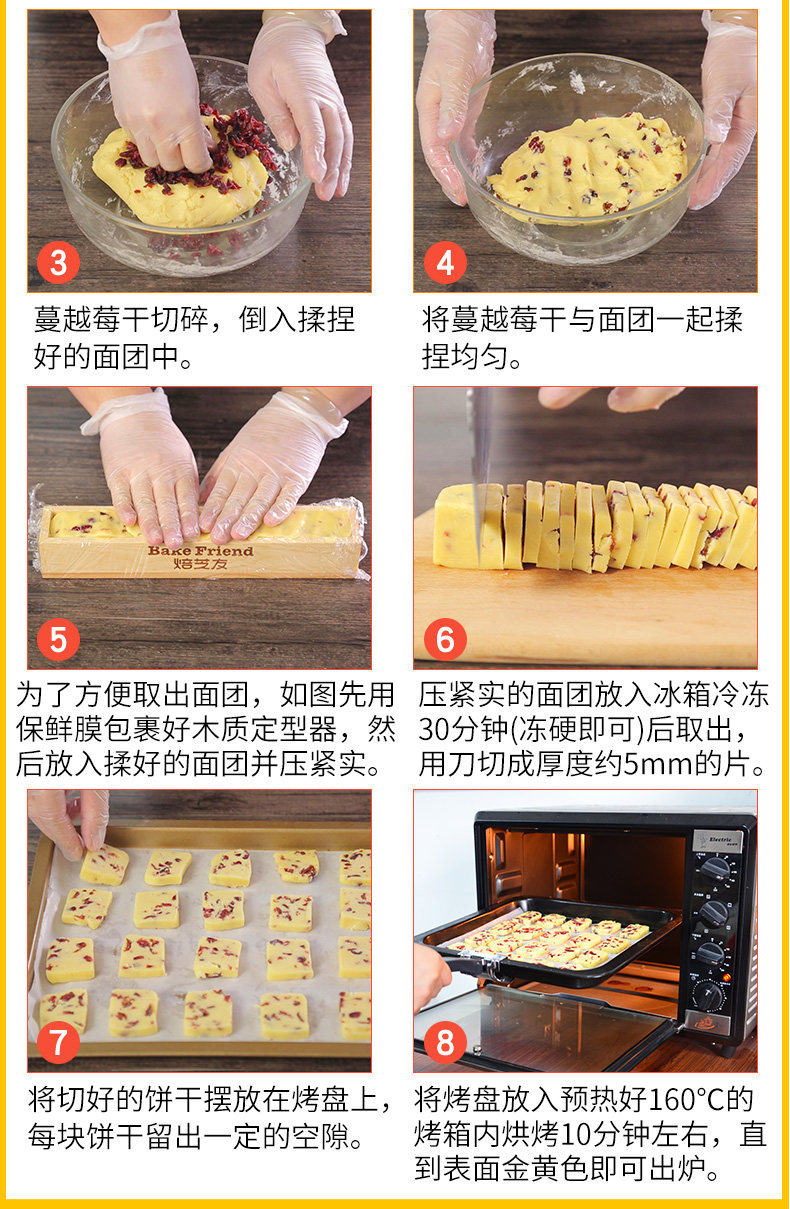 3

蔓越莓干切碎，倒入揉捏好的面团中。

4

将蔓越莓干与面团一起揉捏均匀。

Bake Friend
焙芝友

5

为了方便取出面团，如图先用保鲜膜包裹好木质定型器，然后放入揉好的面团并压紧实。

6

压紧实的面团放入冰箱冷冻30分钟(冻硬即可)后取出，用刀切成厚度约5mm的片。

7

将切好的饼干摆放在烤盘上，每块饼干留出一定的空隙。

Electric

8

将烤盘放入预热好160°C的烤箱内烘烤10分钟左右，直到表面金黄色即可出炉。