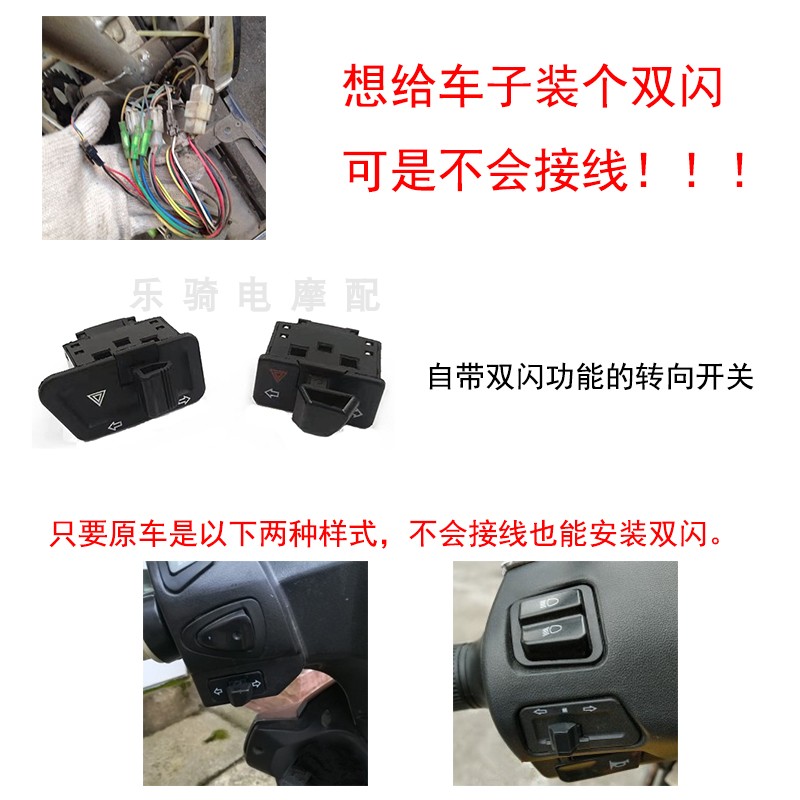 想给车子装个双闪
可是不会接线！！！

乐骑电摩配

自带双闪功能的转向开关

只要原车是以下两种样式，不会接线也能安装双闪。