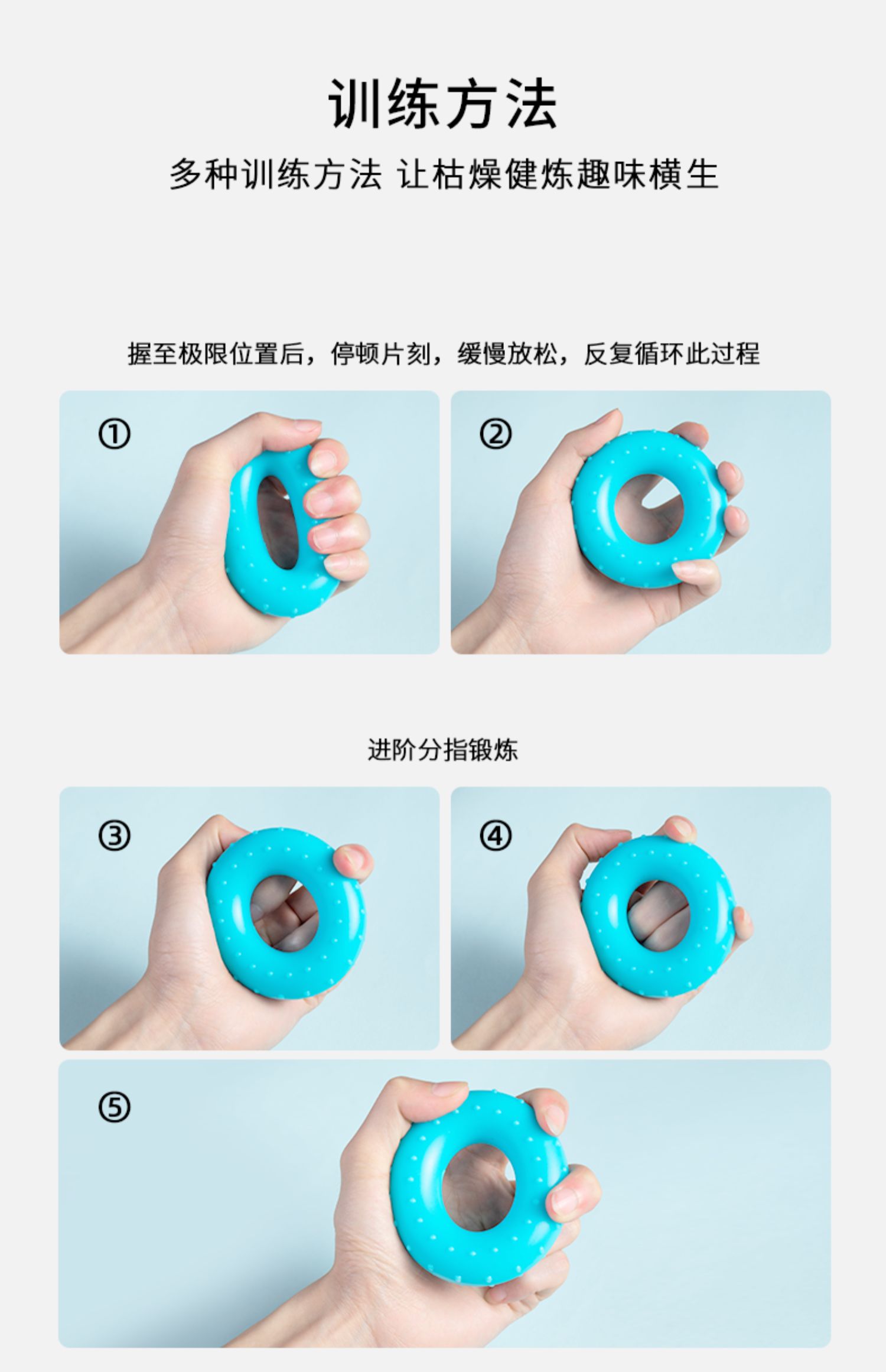 训练方法

多种训练方法 让枯燥健炼趣味横生

握至极限位置后，停顿片刻，缓慢放松，反复循环此过程

①

②

进阶分指锻炼

③

④

⑤