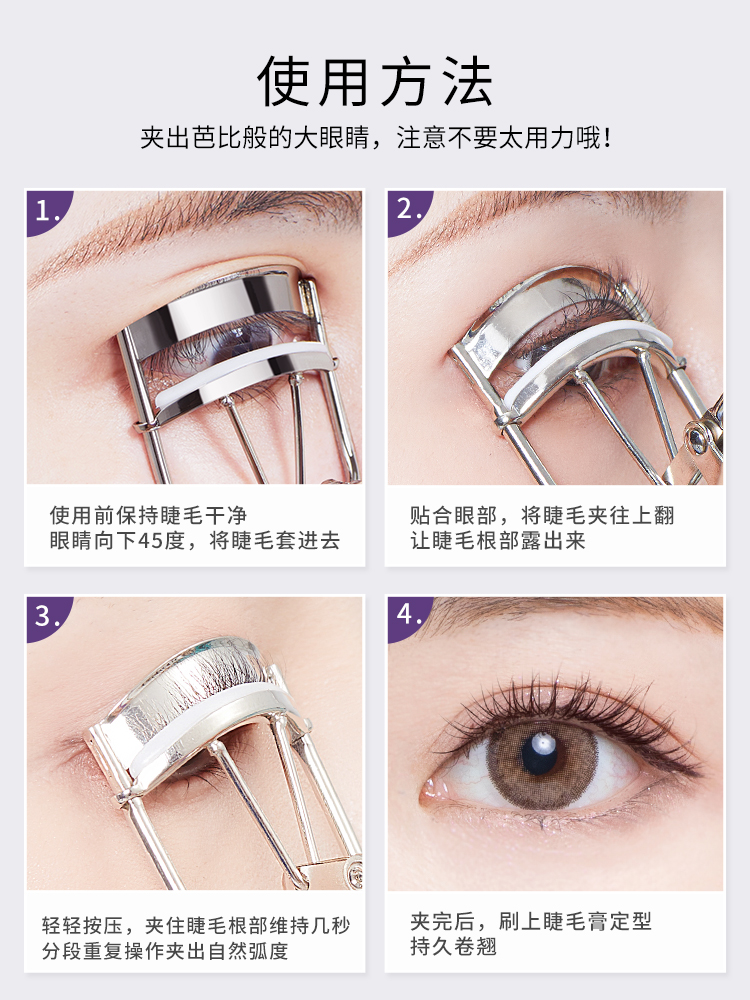 使用方法

夹出芭比般的大眼睛，注意不要太用力哦！

1.

使用前保持睫毛干净
眼睛向下45度，将睫毛套进去

2.

贴合眼部，将睫毛夹往上翻
让睫毛根部露出来

3.

轻轻按压，夹住睫毛根部维持几秒
分段重复操作夹出自然弧度

4.

夹完后，刷上睫毛膏定型
持久卷翘