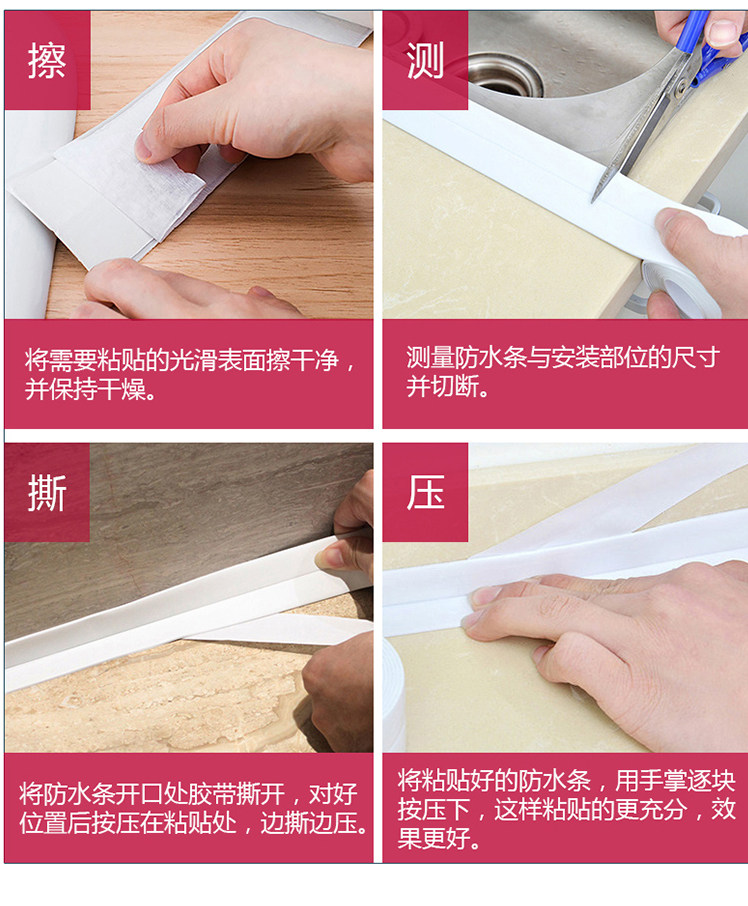 擦

将需要粘贴的光滑表面擦干净，并保持干燥。

测

测量防水条与安装部位的尺寸并切断。

撕

将防水条开口处胶带撕开，对好位置后按压在粘贴处，边撕边压。

压

将粘贴好的防水条，用手掌逐块按压下，这样粘贴的更充分，效果更好。