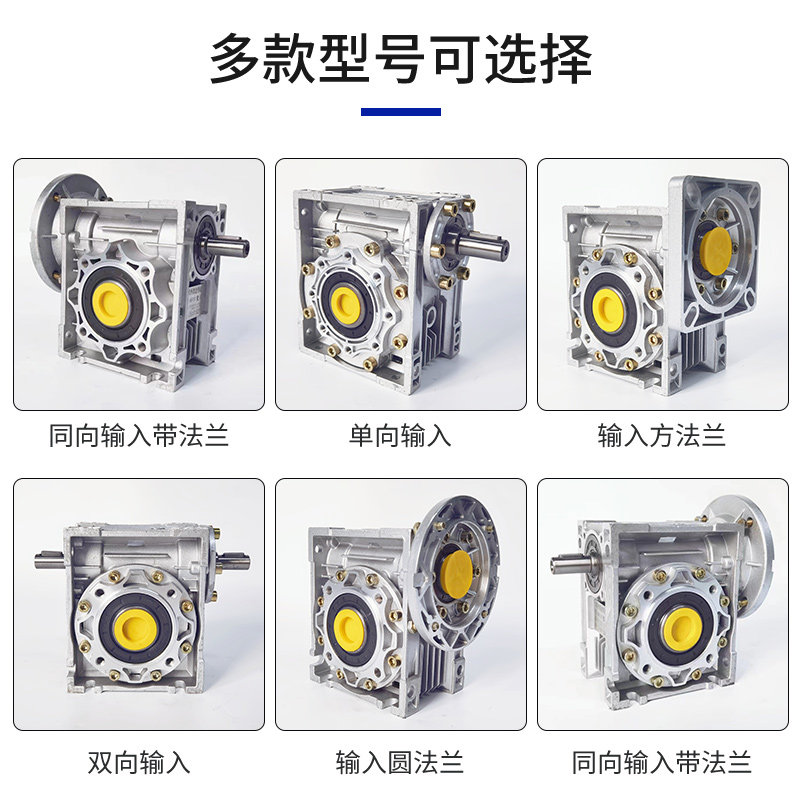 多款型号可选择

同向输入带法兰

单向输入

输入方法兰

双向输入

输入圆法兰

同向输入带法兰