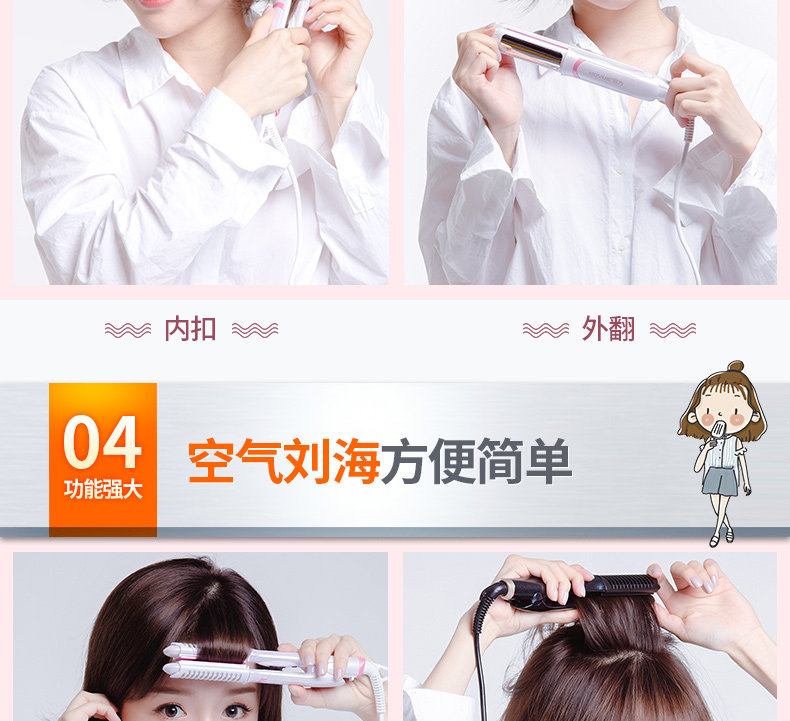 内扣

外翻

04
功能强大

空气刘海方便简单