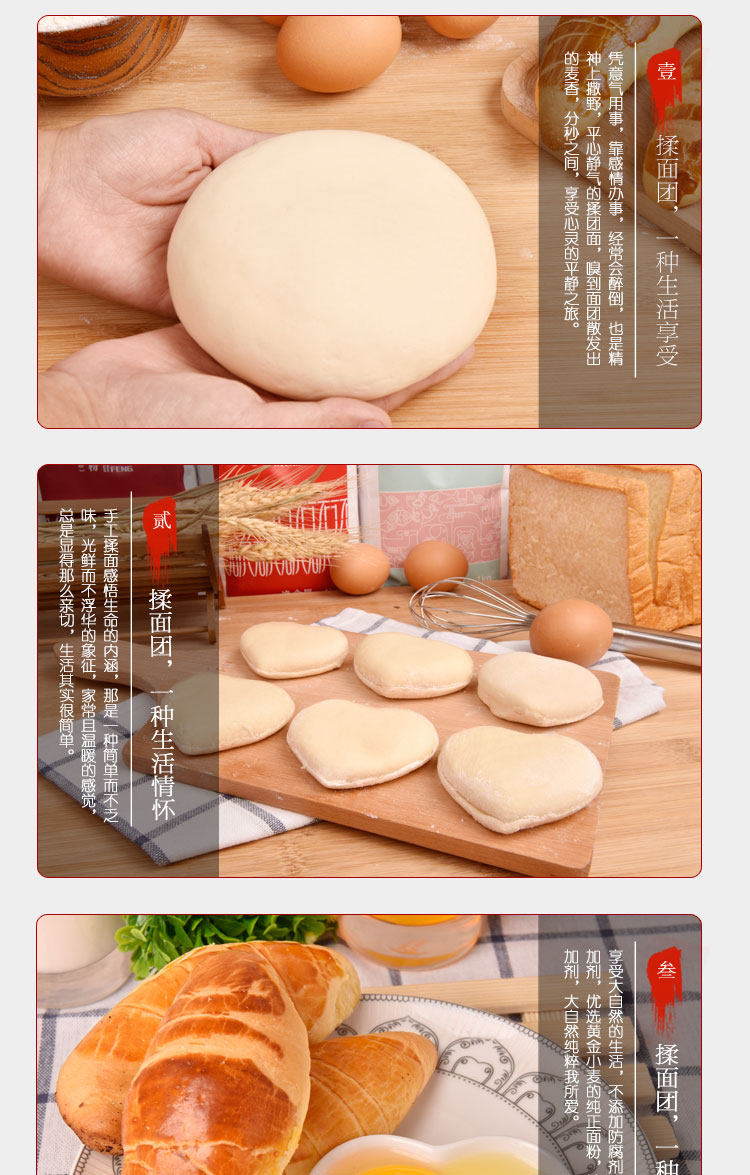 壹

揉面团，一种生活享受

凭意气用事，靠感情办事，经常会醉倒，也是精神上撒野，平心静气的揉团面，嗅到面团散发出的麦香，分秒之间，享受心灵的平静之旅。

贰

揉面团，一种生活情怀

手工揉面感悟生命的内涵，那是一种简单而不乏味，光鲜而不浮华的象征，家常且温暖的感觉，总是显得那么亲切，生活其实很简单。

叁

揉面团，一种

享受大自然的生活，不添加防腐剂加剂，优选黄金小麦的纯正面粉，加剂，大自然纯粹我所爱。