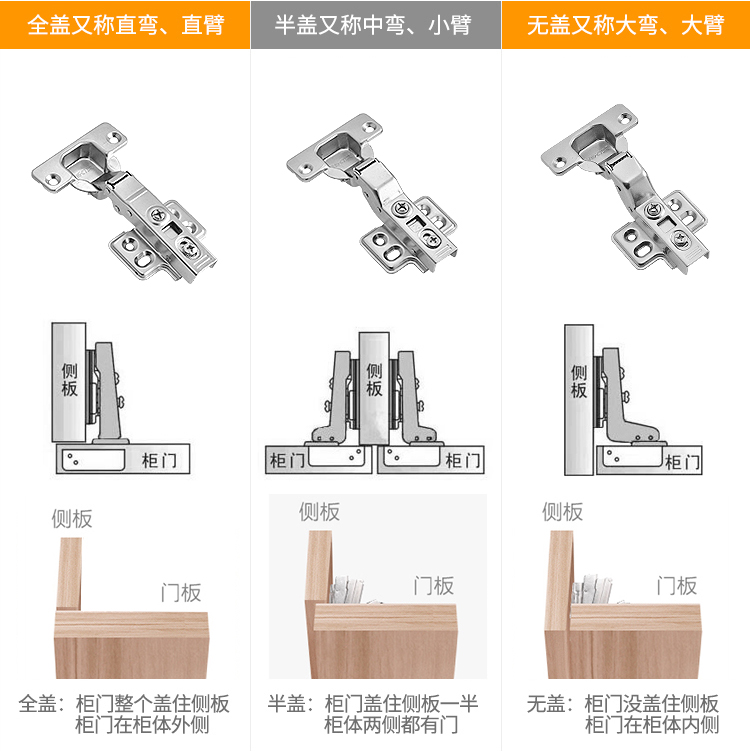 全盖又称直弯、直臂

侧板

柜门

侧板

门板

全盖：柜门整个盖住侧板
柜门在柜体外侧

半盖又称中弯、小臂

侧板

柜门

柜门

侧板

门板

半盖：柜门盖住侧板一半
柜体两侧都有门

无盖又称大弯、大臂

侧板

柜门

侧板

门板

无盖：柜门没盖住侧板
柜门在柜体内侧