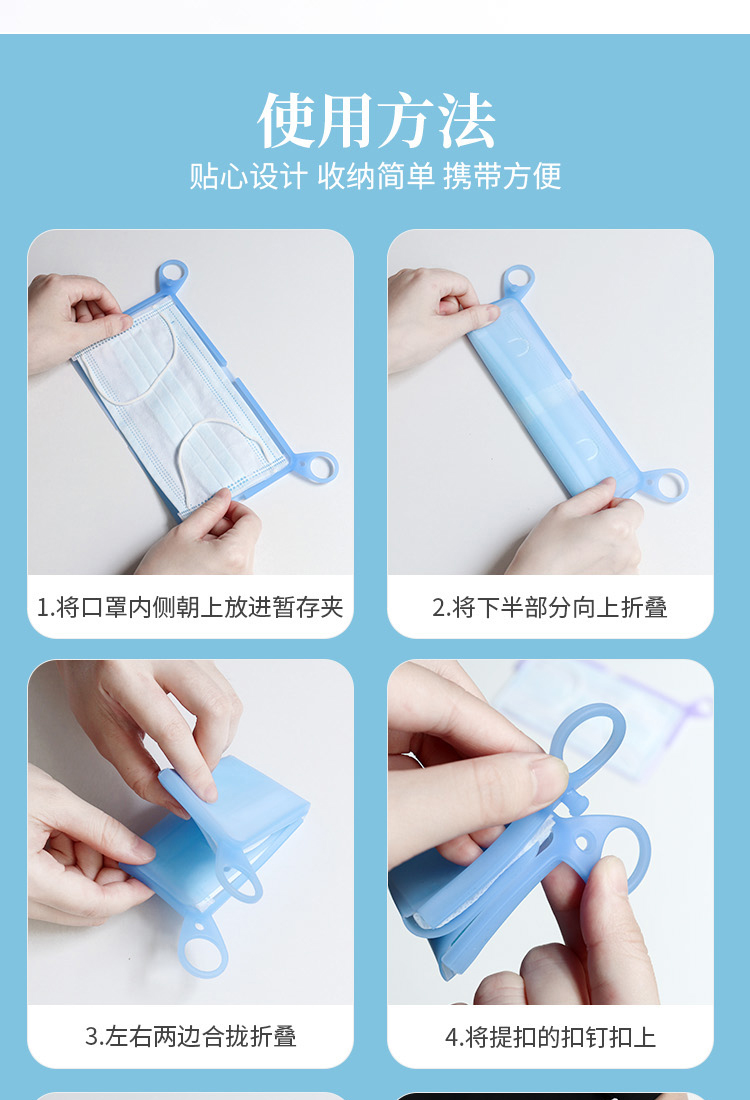 使用方法
贴心设计 收纳简单 携带方便

1.将口罩内侧朝上放进暂存夹

2.将下半部分向上折叠

3.左右两边合拢折叠

4.将提扣的扣钉扣上