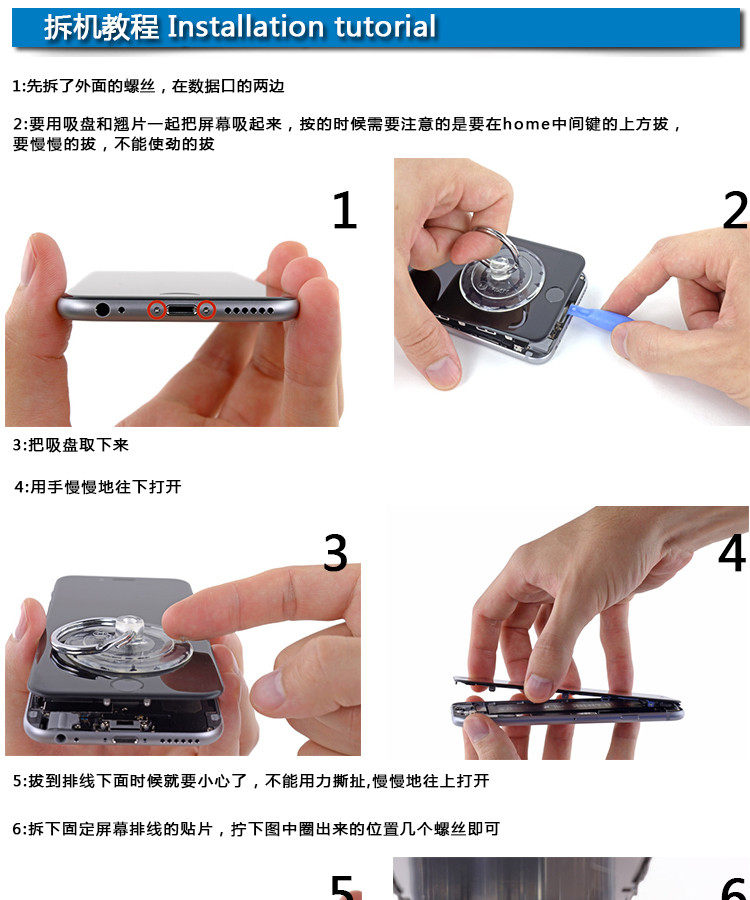 拆机教程 Installation tutorial

1:先拆了外面的螺丝，在数据口的两边

2:要用吸盘和翘片一起把屏幕吸起来，按的时候需要注意的是要在home中间键的上方拔，要慢慢的拔，不能使劲的拔

1

2

3:把吸盘取下来

4:用手慢慢地往下打开

3

4

5:拔到排线下面时候就要小心了，不能用力撕扯,慢慢地往上打开

6:拆下固定屏幕排线的贴片，拧下图中圈出来的位置几个螺丝即可

5

6