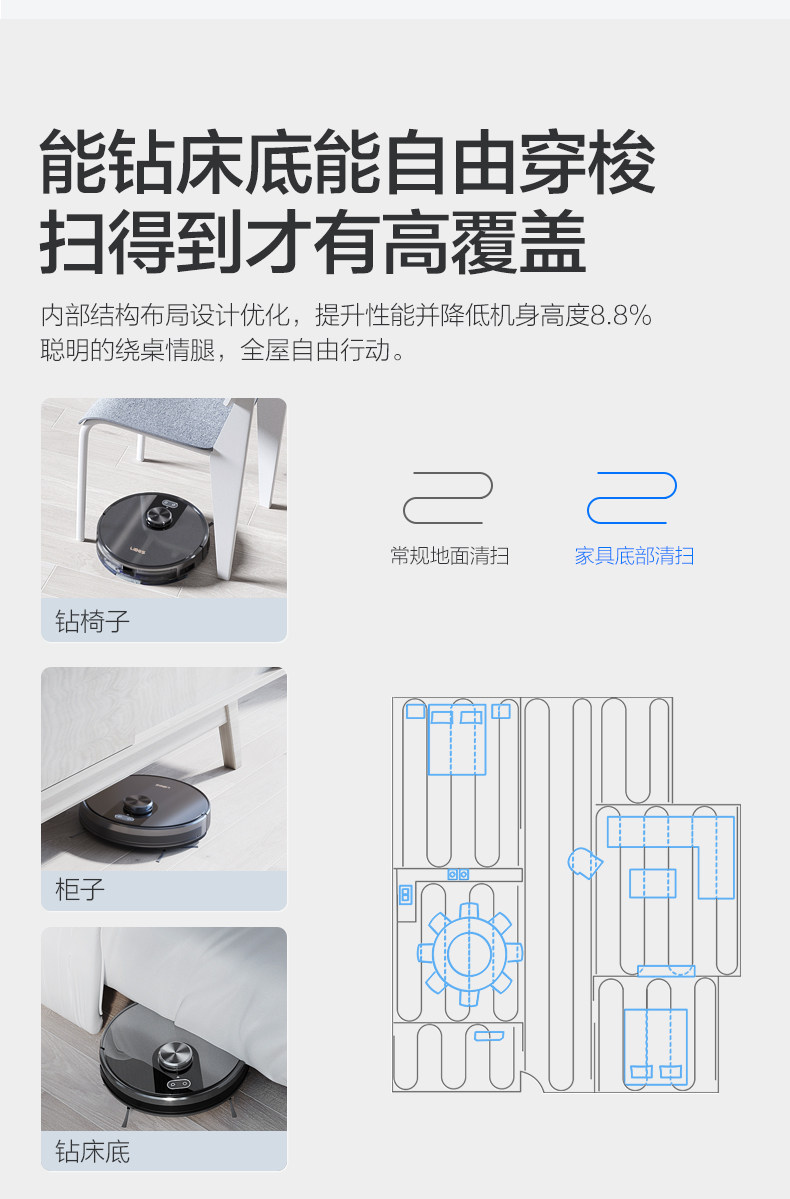 能钻床底能自由穿梭
扫得到才有高覆盖

内部结构布局设计优化，提升性能并降低机身高度8.8%
聪明的绕桌情腿，全屋自由行动。

钻椅子

常规地面清扫

家具底部清扫

柜子

钻床底