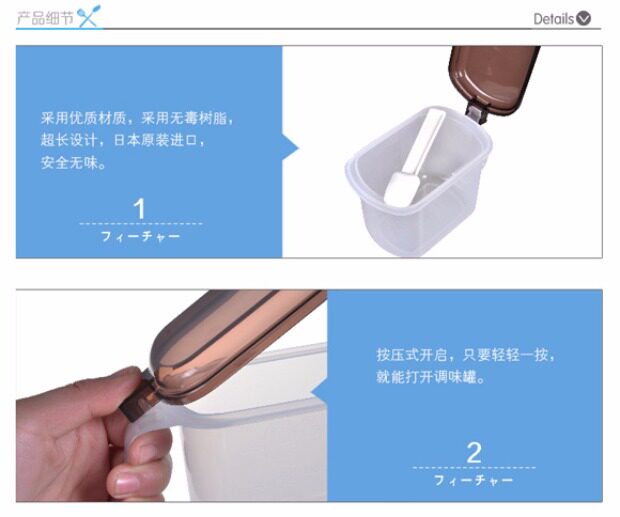 产品细节

Details

采用优质材质，采用无毒树脂，超长设计，日本原装进口，安全无味。

1

フィーチャー

按压式开启，只要轻轻一按，就能打开调味罐。

2

フィーチャー