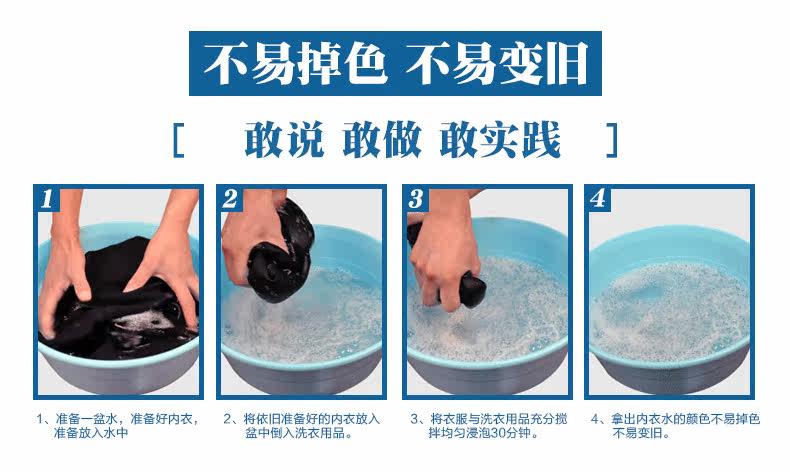 不易掉色 不易变旧

[ 敢说 敢做 敢实践 ]

1

2

3

4

1、准备一盆水，准备好内衣，准备放入水中

2、将依旧准备好的内衣放入盆中倒入洗衣用品。

3、将衣服与洗衣用品充分搅拌均匀浸泡30分钟。

4、拿出内衣水的颜色不易掉色不易变旧。