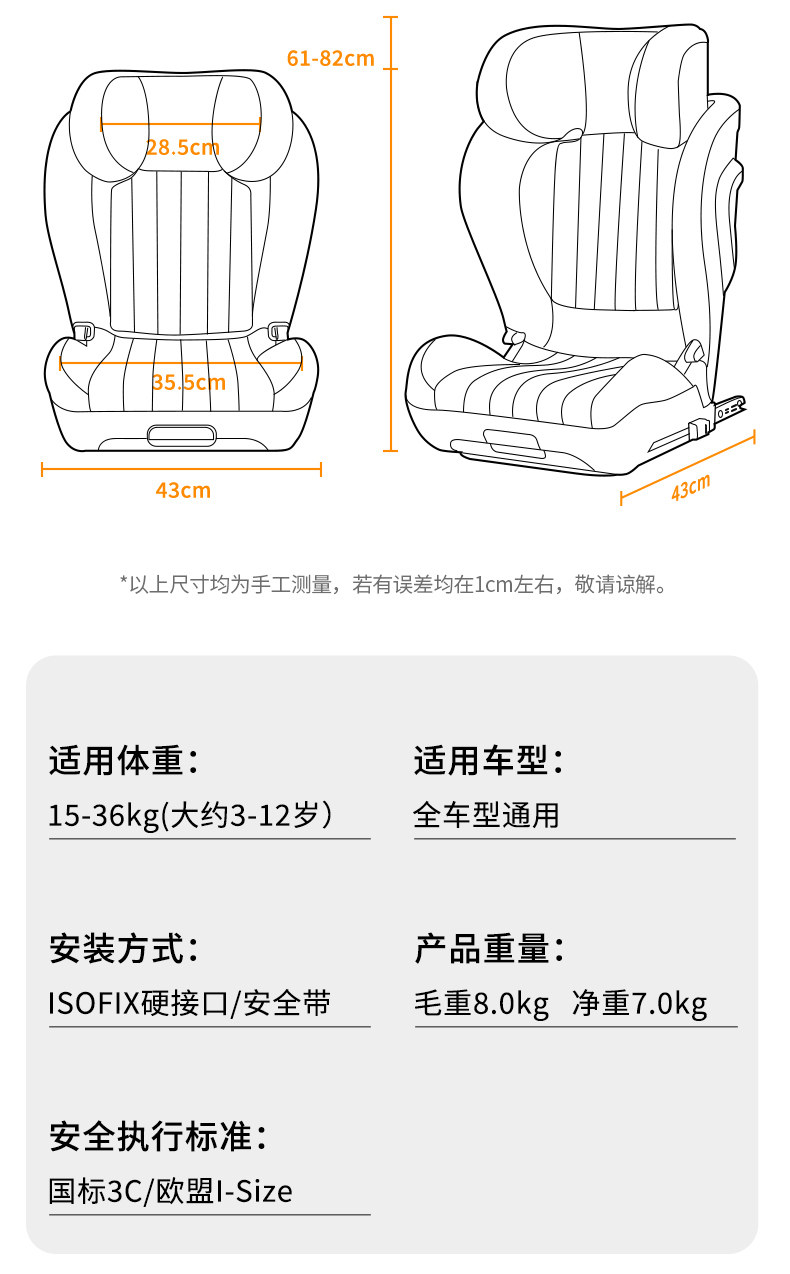 61-82cm

28.5cm

35.5cm

43cm

43cm

*以上尺寸均为手工测量，若有误差均在1cm左右，敬请谅解。

适用体重：

15-36kg(大约3-12岁）

适用车型：

全车型通用

安装方式：

ISOFIX硬接口/安全带

产品重量：

毛重8.0kg 净重7.0kg

安全执行标准：

国标3C/欧盟I-Size