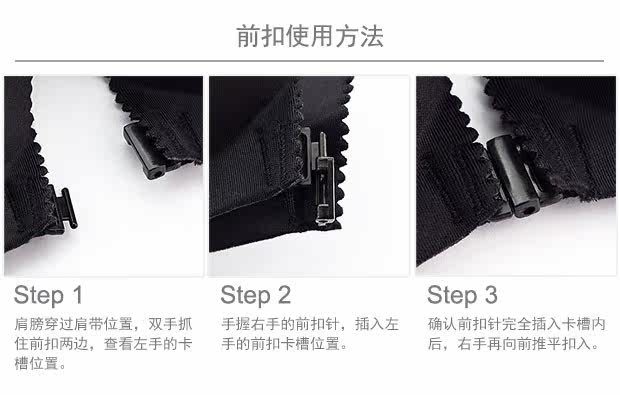 前扣使用方法

Step 1
肩膀穿过肩带位置，双手抓住前扣两边，查看左手的卡槽位置。

Step 2
手握右手的前扣针，插入左手的前扣卡槽位置。

Step 3
确认前扣针完全插入卡槽内后，右手再向前推平扣入。